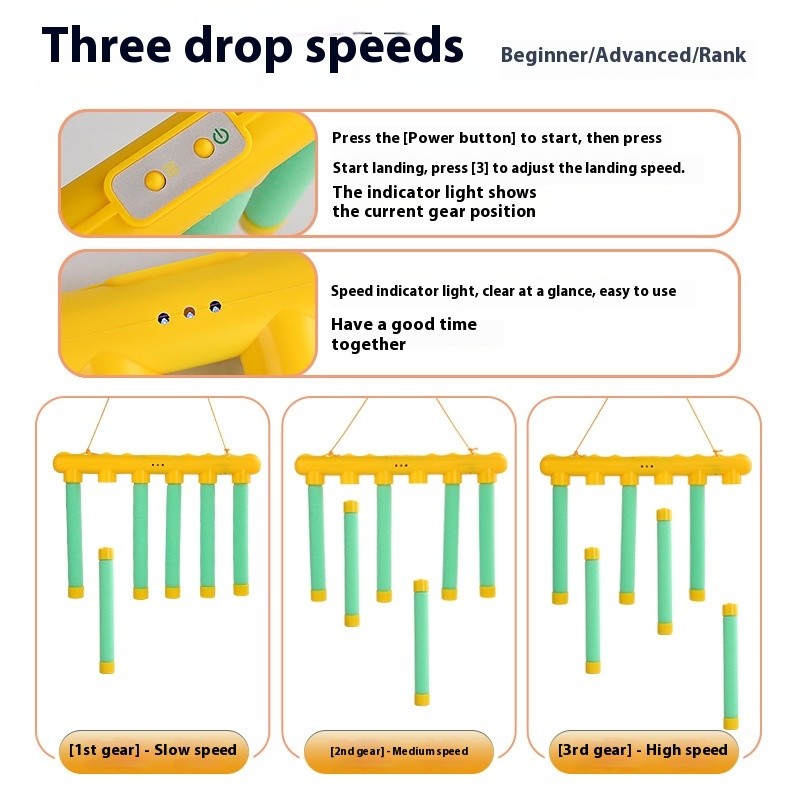 Three drop speeds

Beginner/Advanced/Rank

Press the [Power button] to start, then press

Start landing, press [3] to adjust the landing speed.

The indicator light shows the current gear position

Speed indicator light, clear at a glance, easy to use

Have a good time together

[1st gear] - Slow speed

[2nd gear] - Medium speed

[3rd gear] - High speed