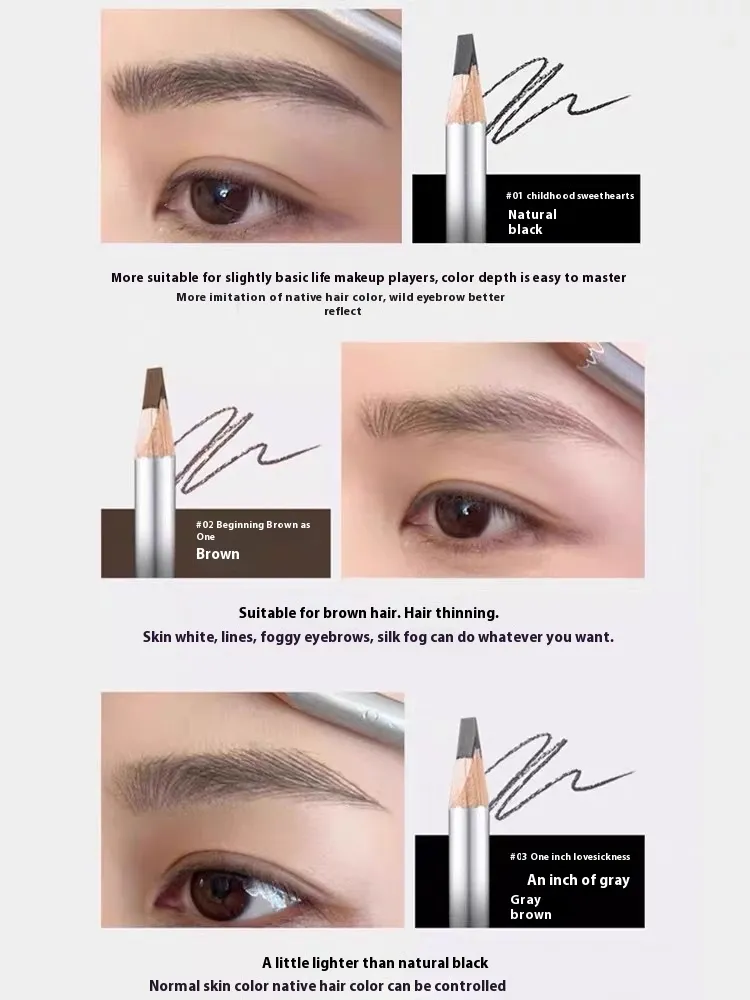 #01 childhood sweethearts
Natural black

More suitable for slightly basic life makeup players, color depth is easy to master
More imitation of native hair color, wild eyebrow better reflect

#02 Beginning Brown as One
Brown

Suitable for brown hair. Hair thinning.
Skin white, lines, foggy eyebrows, silk fog can do whatever you want.

#03 One inch lovesickness
An inch of gray
Gray brown

A little lighter than natural black
Normal skin color native hair color can be controlled