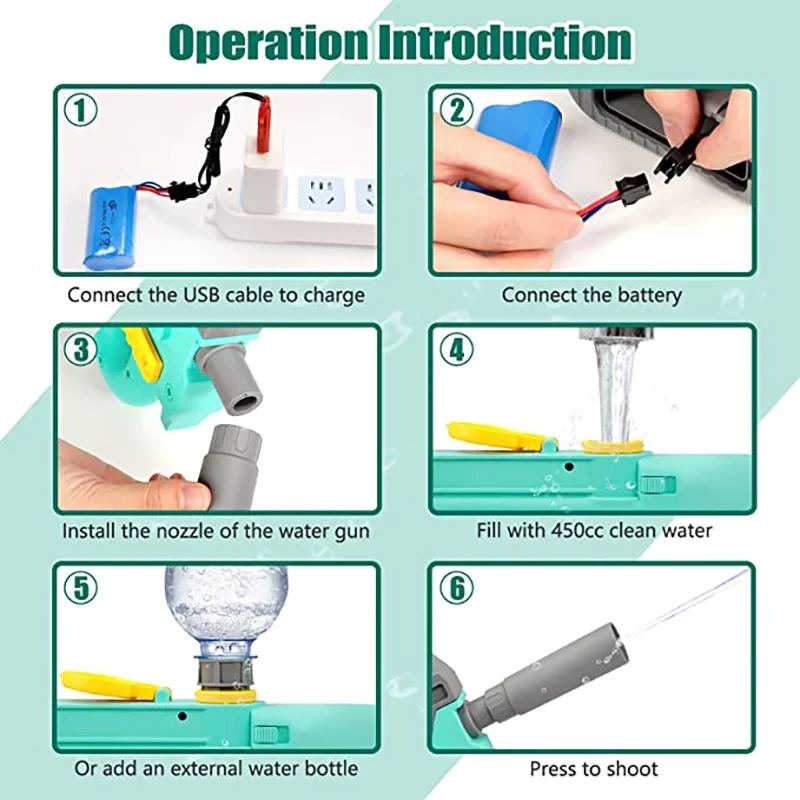 Operation Introduction

①

Connect the USB cable to charge

②

Connect the battery

③

Install the nozzle of the water gun

④

Fill with 450cc clean water

⑤

Or add an external water bottle

⑥

Press to shoot