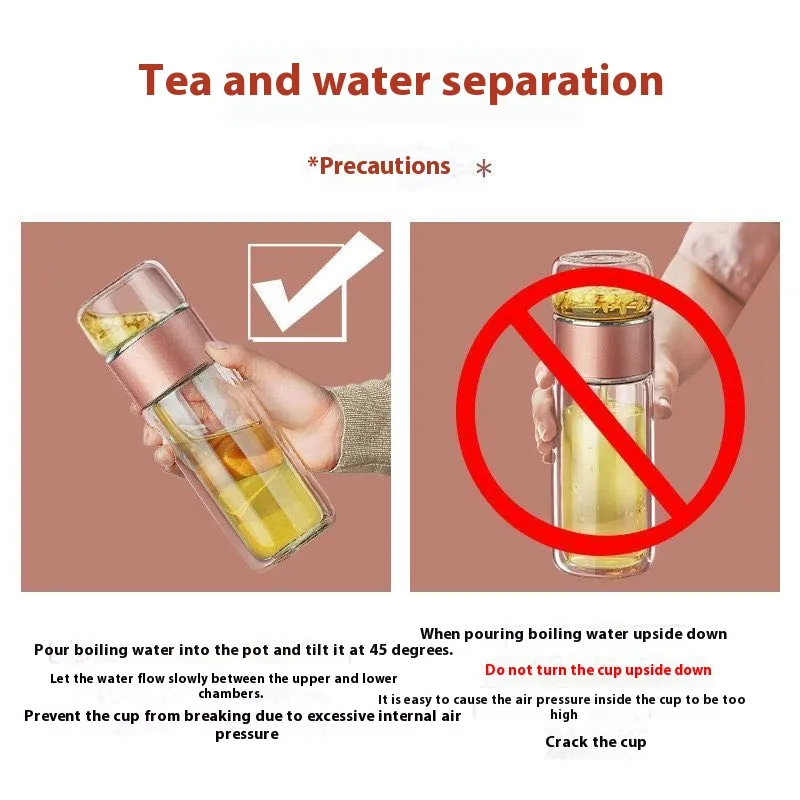 Tea and water separation

*Precautions *

Pour boiling water into the pot and tilt it at 45 degrees.

Let the water flow slowly between the upper and lower chambers.

Prevent the cup from breaking due to excessive internal air pressure

When pouring boiling water upside down

Do not turn the cup upside down

It is easy to cause the air pressure inside the cup to be too high

Crack the cup