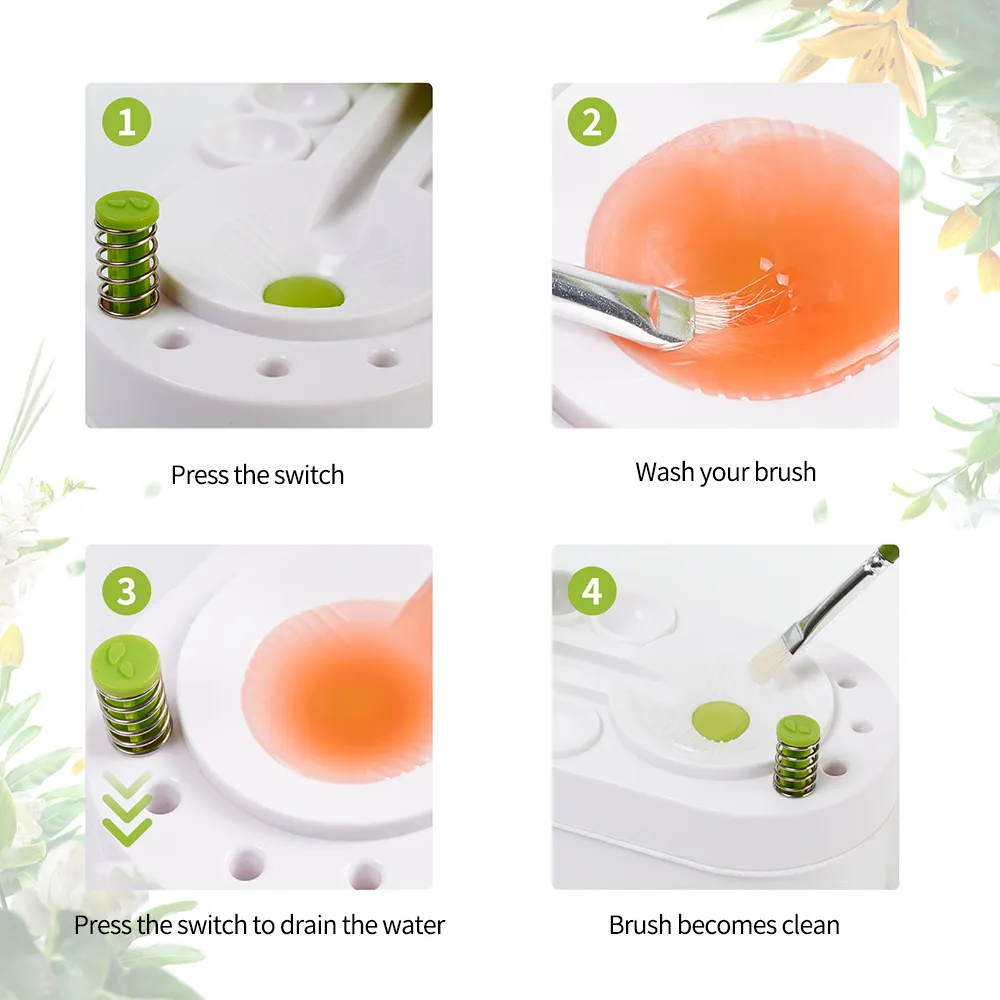 1

Press the switch

2

Wash your brush

3

Press the switch to drain the water

4

Brush becomes clean