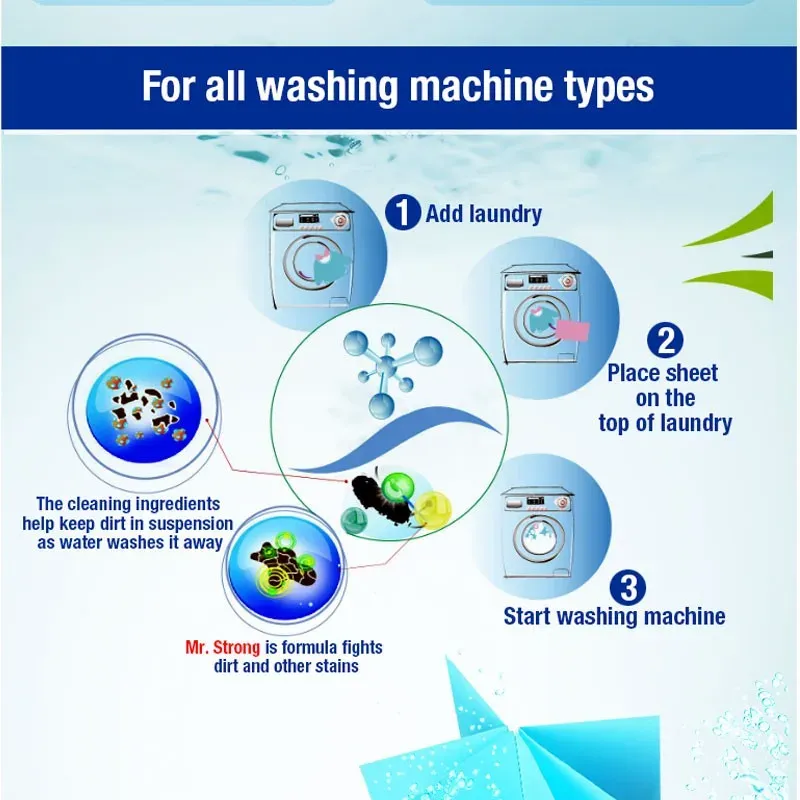 For all washing machine types

1 Add laundry

2 Place sheet on the top of laundry

3 Start washing machine

The cleaning ingredients help keep dirt in suspension as water washes it away

Mr. Strong is formula fights dirt and other stains