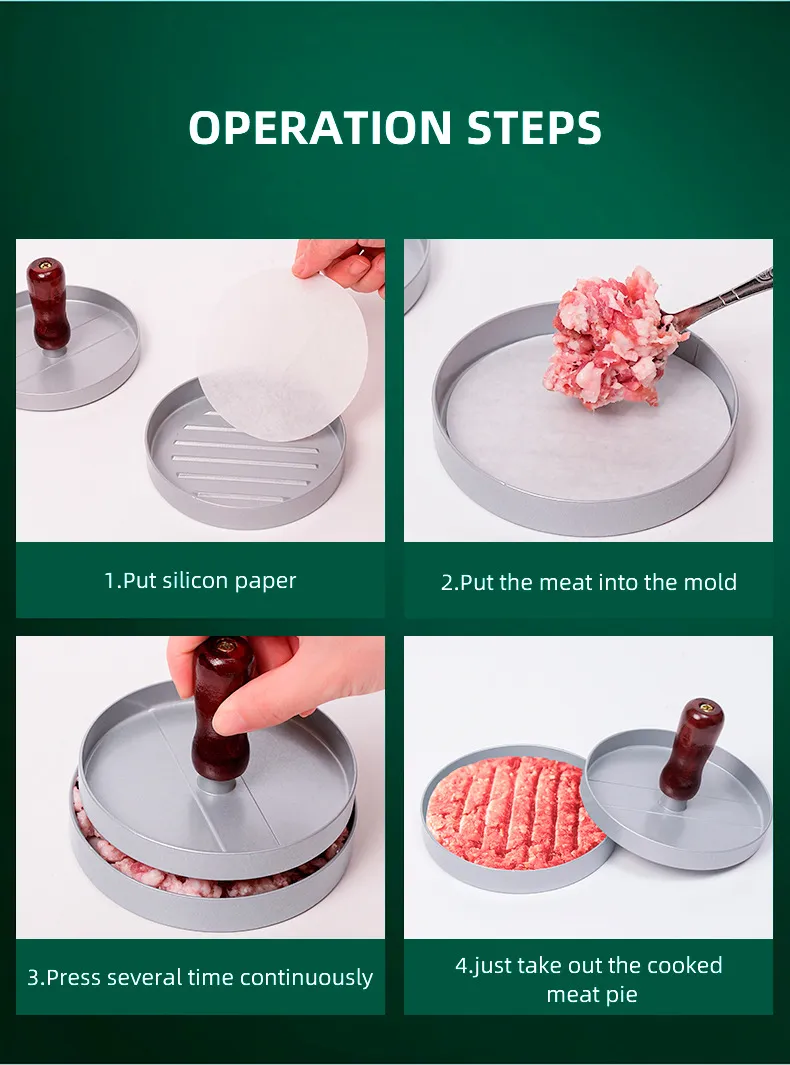 OPERATION STEPS

1.Put silicon paper

2.Put the meat into the mold

3.Press several time continuously

4.just take out the cooked meat pie