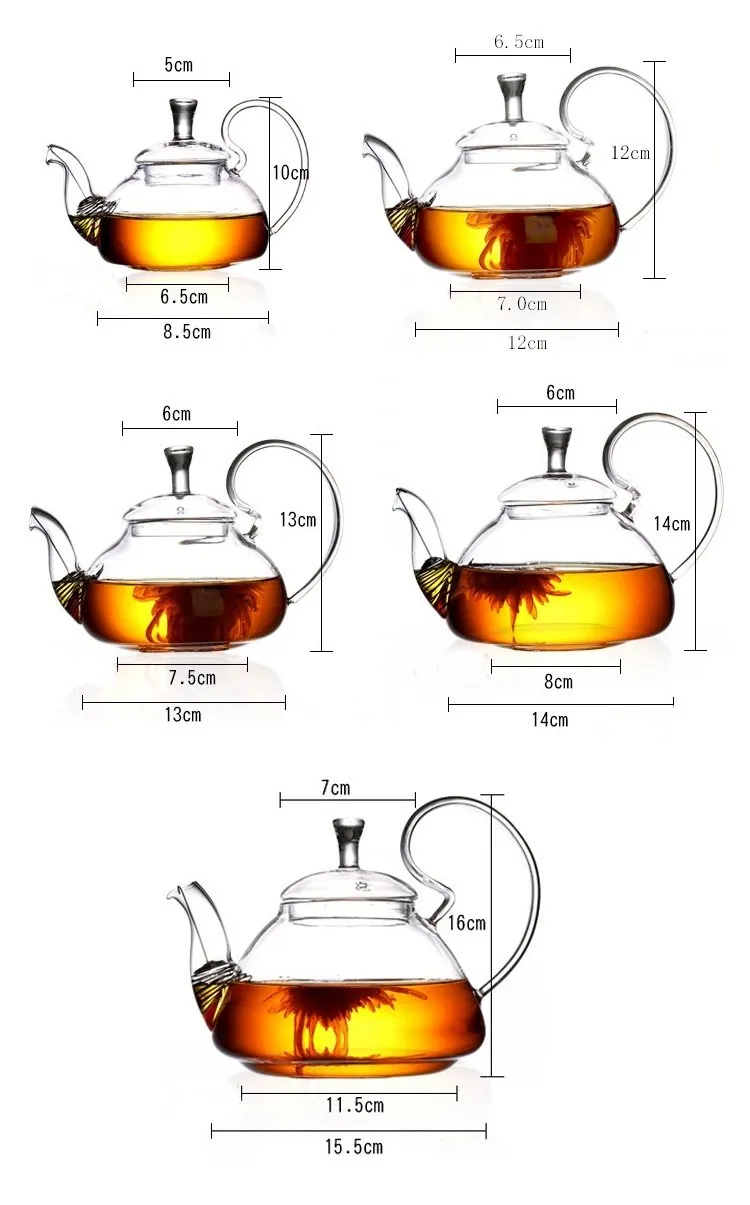 5cm
10cm
6.5cm
8.5cm

6.5cm
12cm
7.0cm
12cm

6cm
13cm
7.5cm
13cm

6cm
14cm
8cm
14cm

7cm
16cm
11.5cm
15.5cm