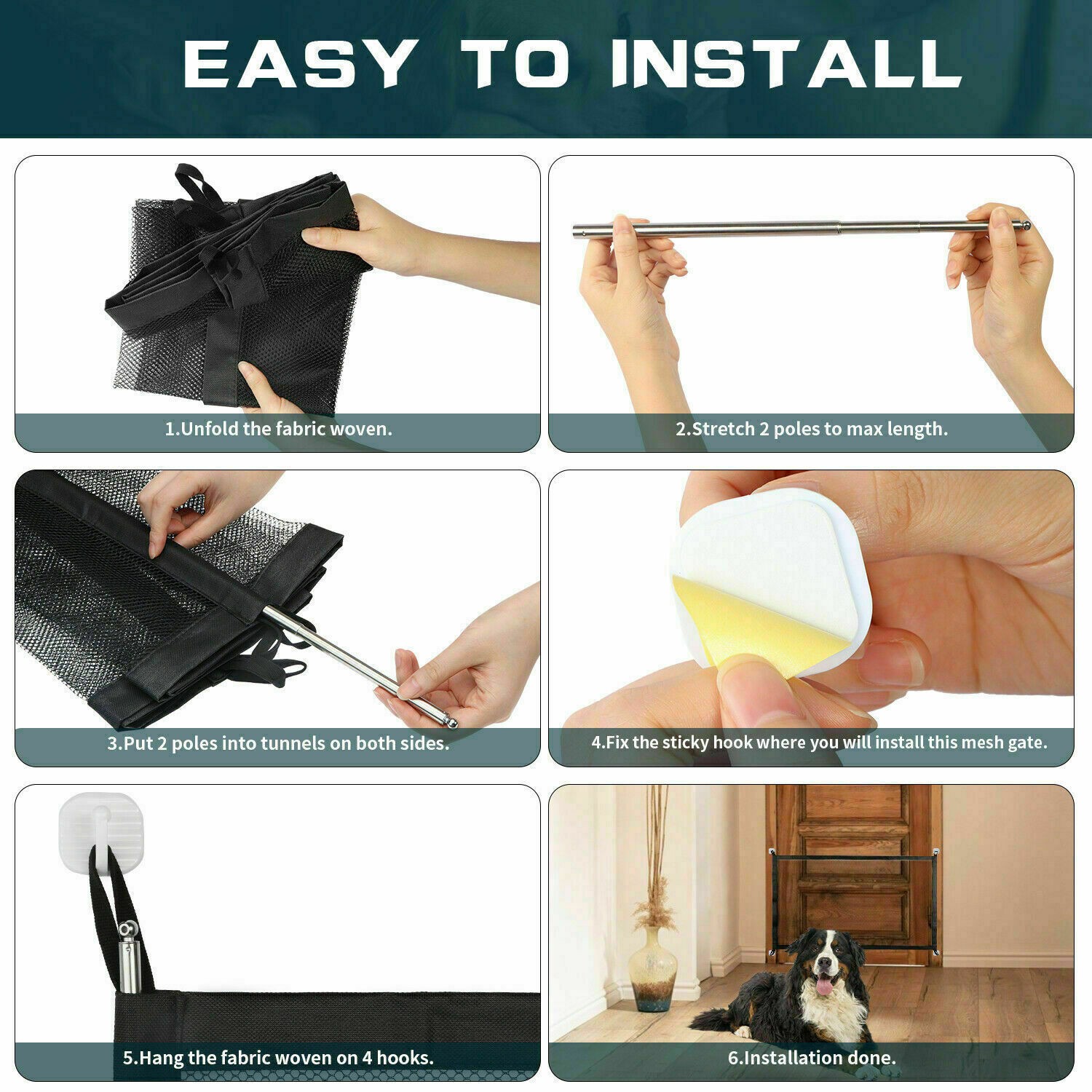 EASY TO INSTALL

1.Unfold the fabric woven.

2.Stretch 2 poles to max length.

3.Put 2 poles into tunnels on both sides.

4.Fix the sticky hook where you will install this mesh gate.

5.Hang the fabric woven on 4 hooks.

6.Installation done.