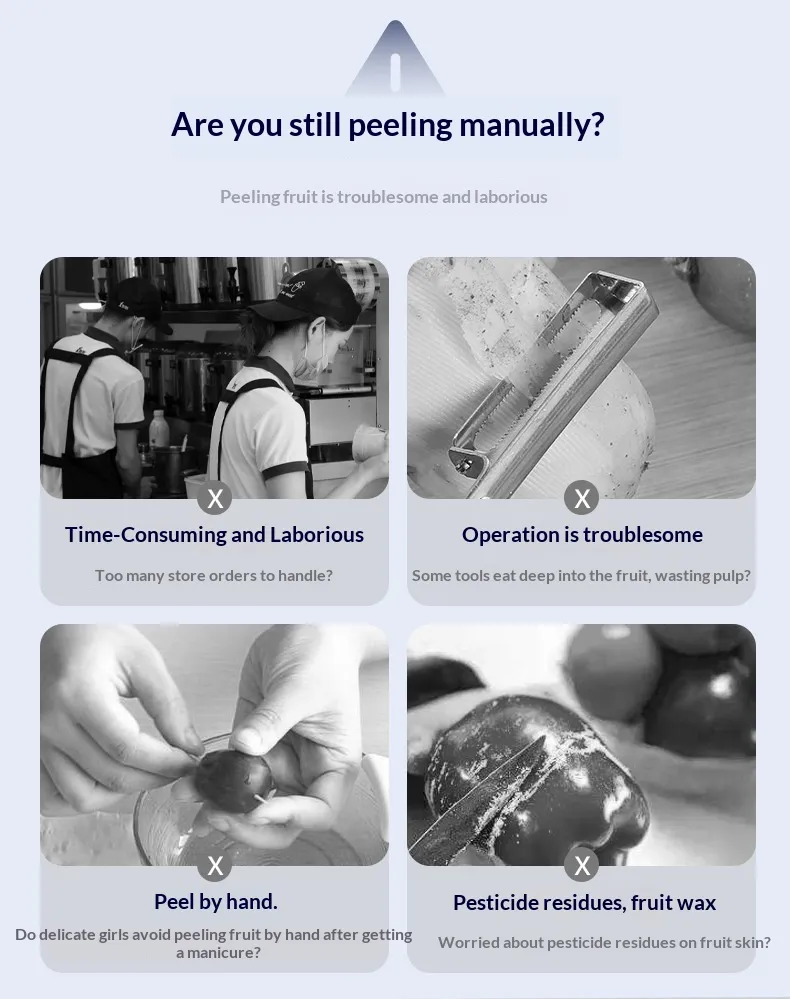 Are you still peeling manually?

Peeling fruit is troublesome and laborious

X
Time-Consuming and Laborious
Too many store orders to handle?

X
Operation is troublesome
Some tools eat deep into the fruit, wasting pulp?

X
Peel by hand.
Do delicate girls avoid peeling fruit by hand after getting a manicure?

X
Pesticide residues, fruit wax
Worried about pesticide residues on fruit skin?