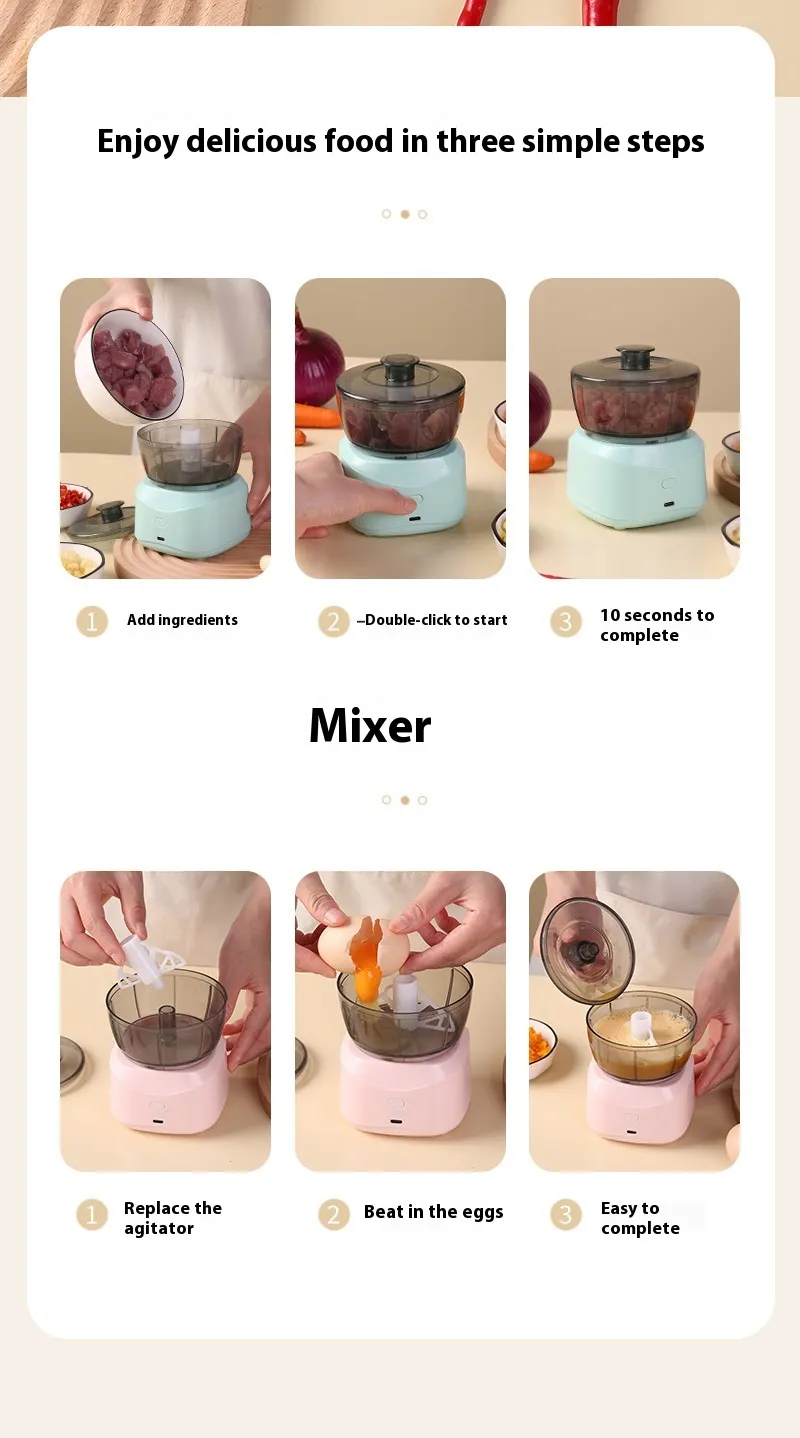 Enjoy delicious food in three simple steps

1 Add ingredients

2 –Double-click to start

3 10 seconds to complete

Mixer

1 Replace the agitator

2 Beat in the eggs

3 Easy to complete