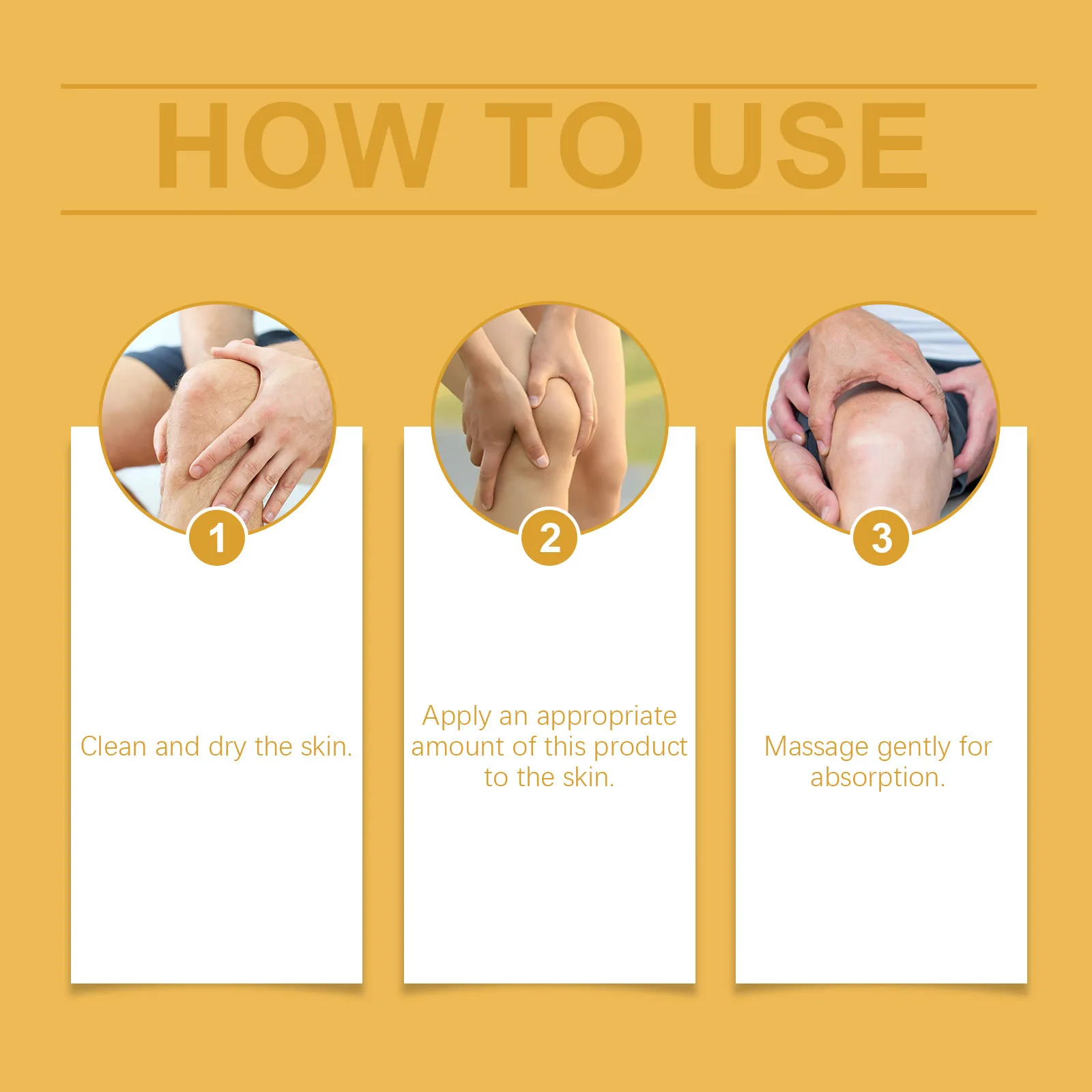 HOW TO USE

1

Clean and dry the skin.

2

Apply an appropriate amount of this product to the skin.

3

Massage gently for absorption.