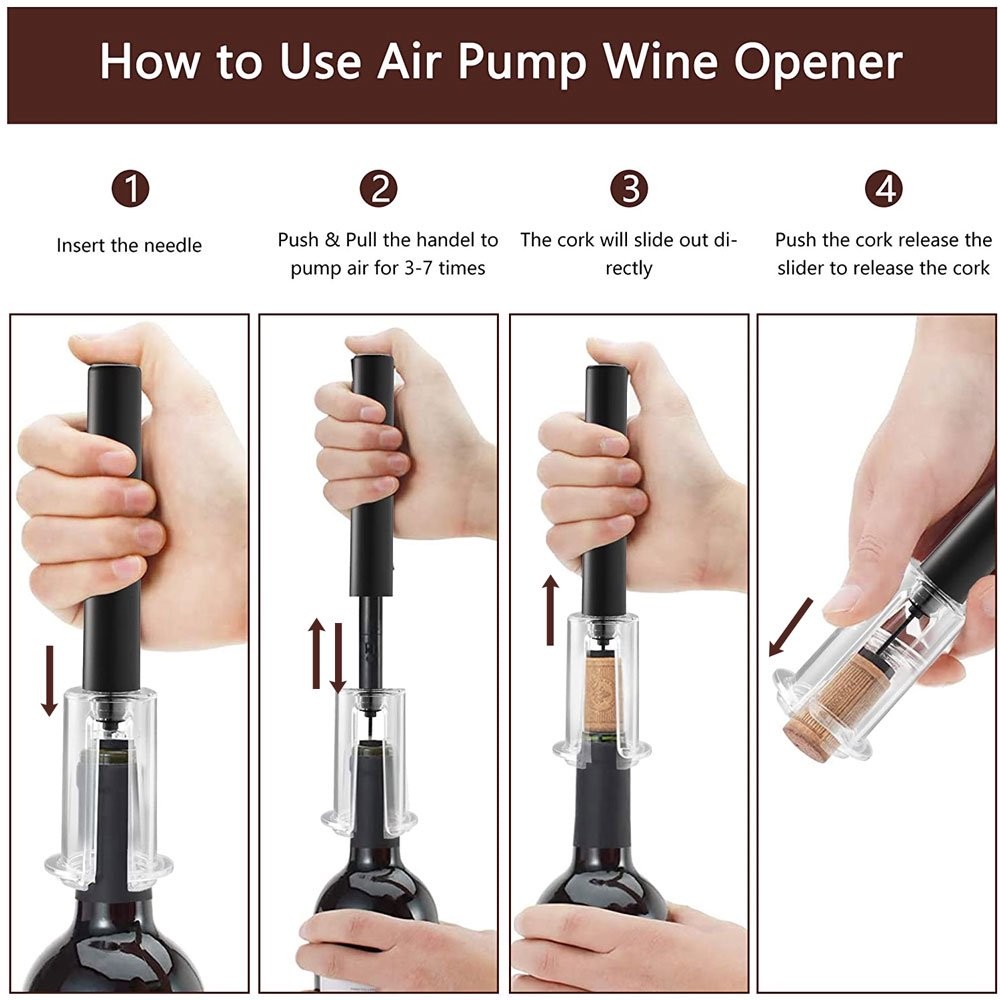 How to Use Air Pump Wine Opener

1
Insert the needle

2
Push & Pull the handel to pump air for 3-7 times

3
The cork will slide out directly

4
Push the cork release the slider to release the cork