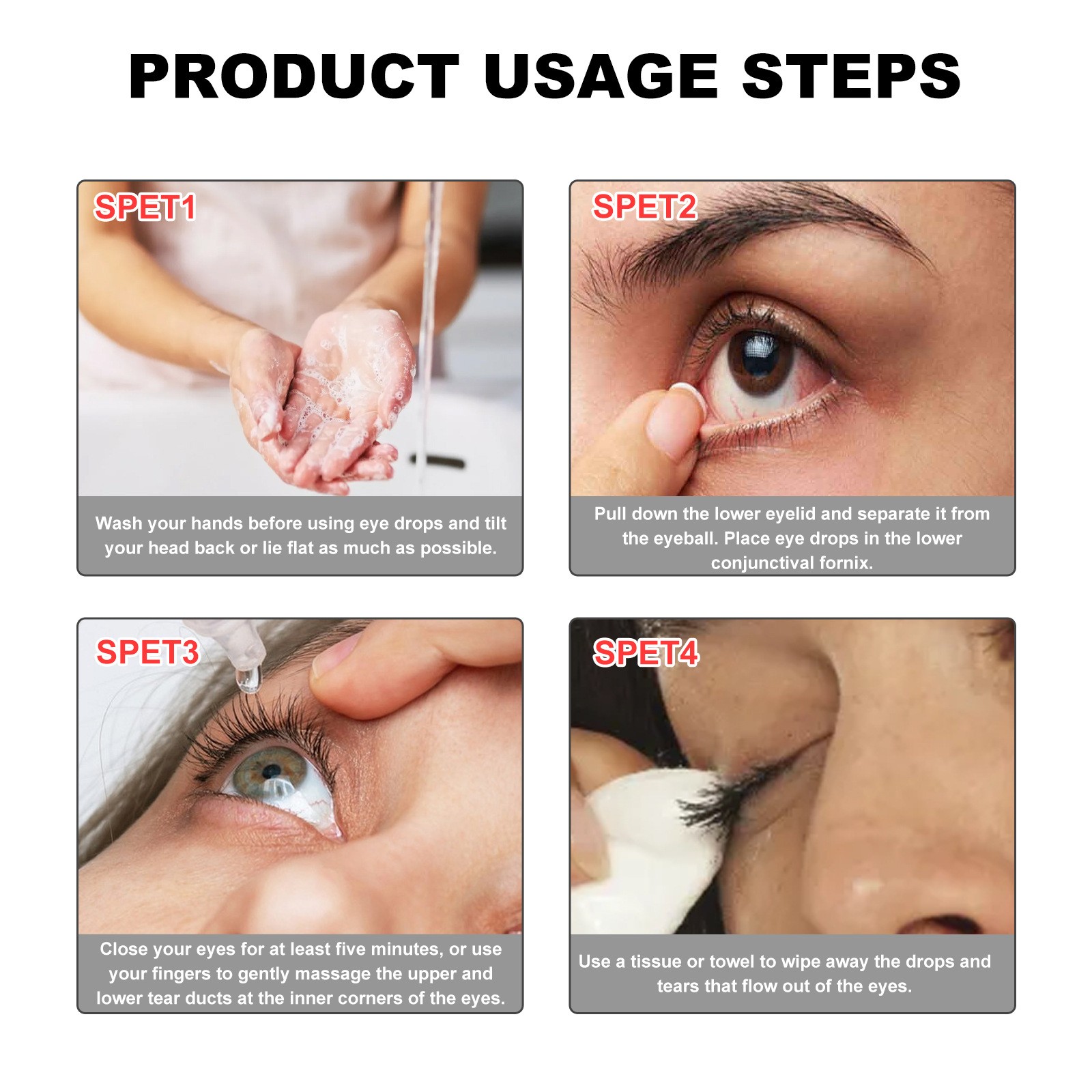 PRODUCT USAGE STEPS

SPET1

Wash your hands before using eye drops and tilt your head back or lie flat as much as possible.

SPET2

Pull down the lower eyelid and separate it from the eyeball. Place eye drops in the lower conjunctival fornix.

SPET3

Close your eyes for at least five minutes, or use your fingers to gently massage the upper and lower tear ducts at the inner corners of the eyes.

SPET4

Use a tissue or towel to wipe away the drops and tears that flow out of the eyes.