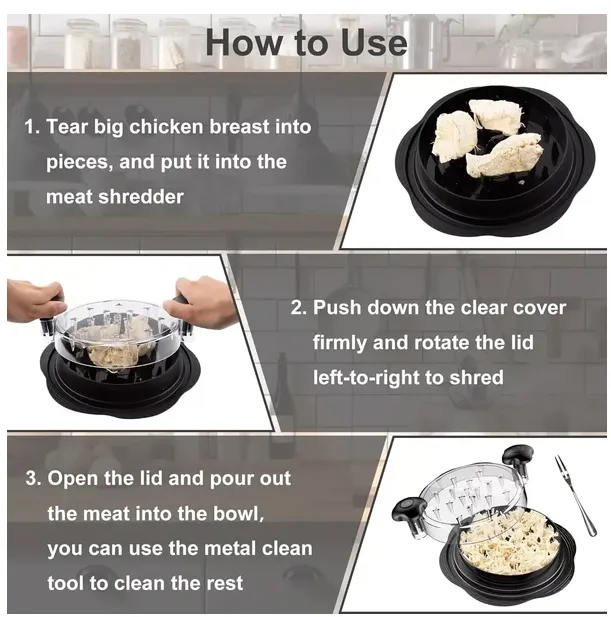 How to Use

1. Tear big chicken breast into pieces, and put it into the meat shredder

2. Push down the clear cover firmly and rotate the lid left-to-right to shred

3. Open the lid and pour out the meat into the bowl, you can use the metal clean tool to clean the rest