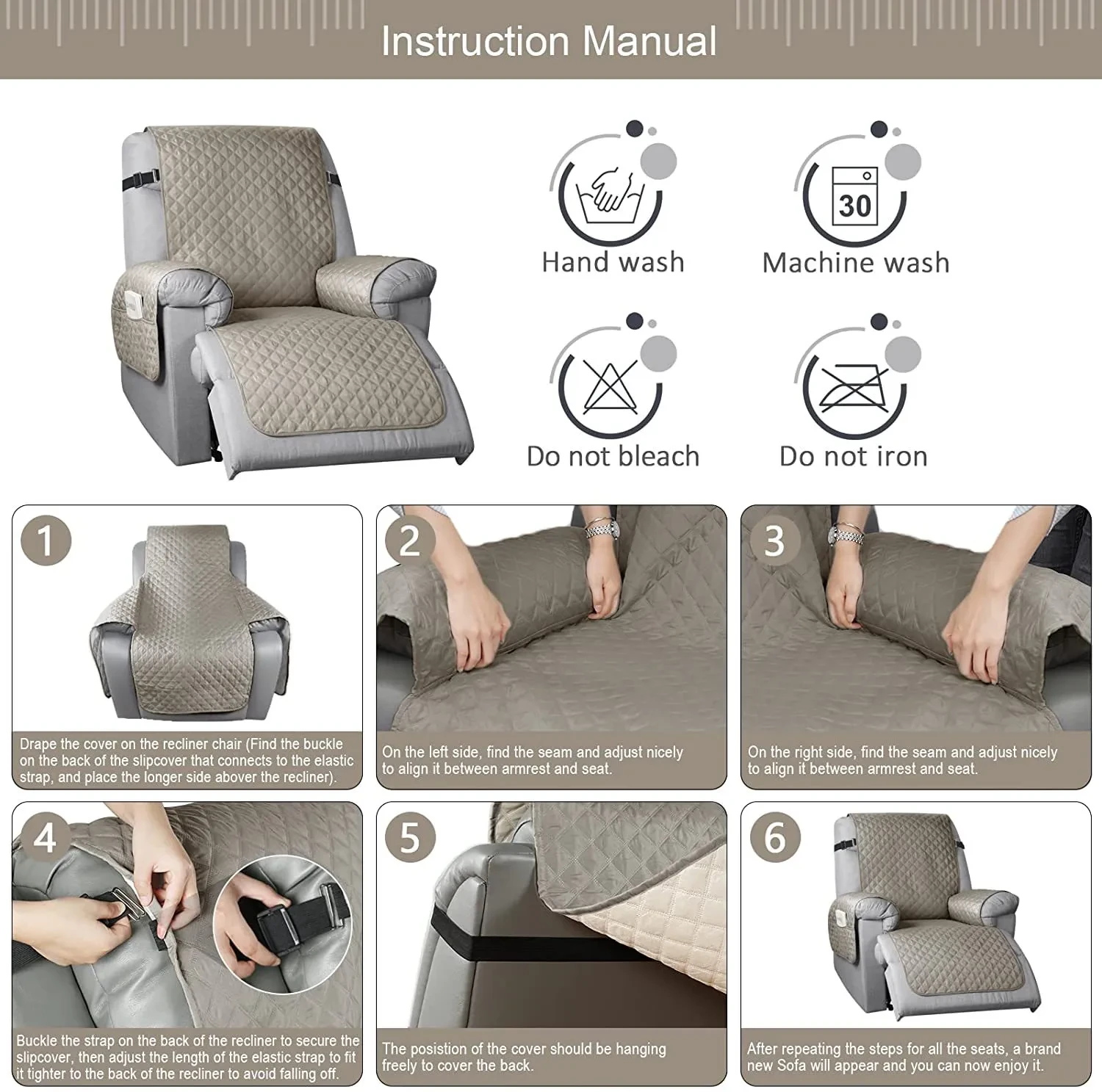 Instruction Manual

Hand wash

30

Machine wash

Do not bleach

Do not iron

1

Drape the cover on the recliner chair (Find the buckle on the back of the slipcover that connects to the elastic strap, and place the longer side above the recliner).

2

On the left side, find the seam and adjust nicely to align it between armrest and seat.

3

On the right side, find the seam and adjust nicely to align it between armrest and seat.

4

Buckle the strap on the back of the recliner to secure the slipcover, then adjust the length of the elastic strap to fit it tighter to the back of the recliner to avoid falling off.

5

The posistion of the cover should be hanging freely to cover the back.

6

After repeating the steps for all the seats, a brand new Sofa will appear and you can now enjoy it.