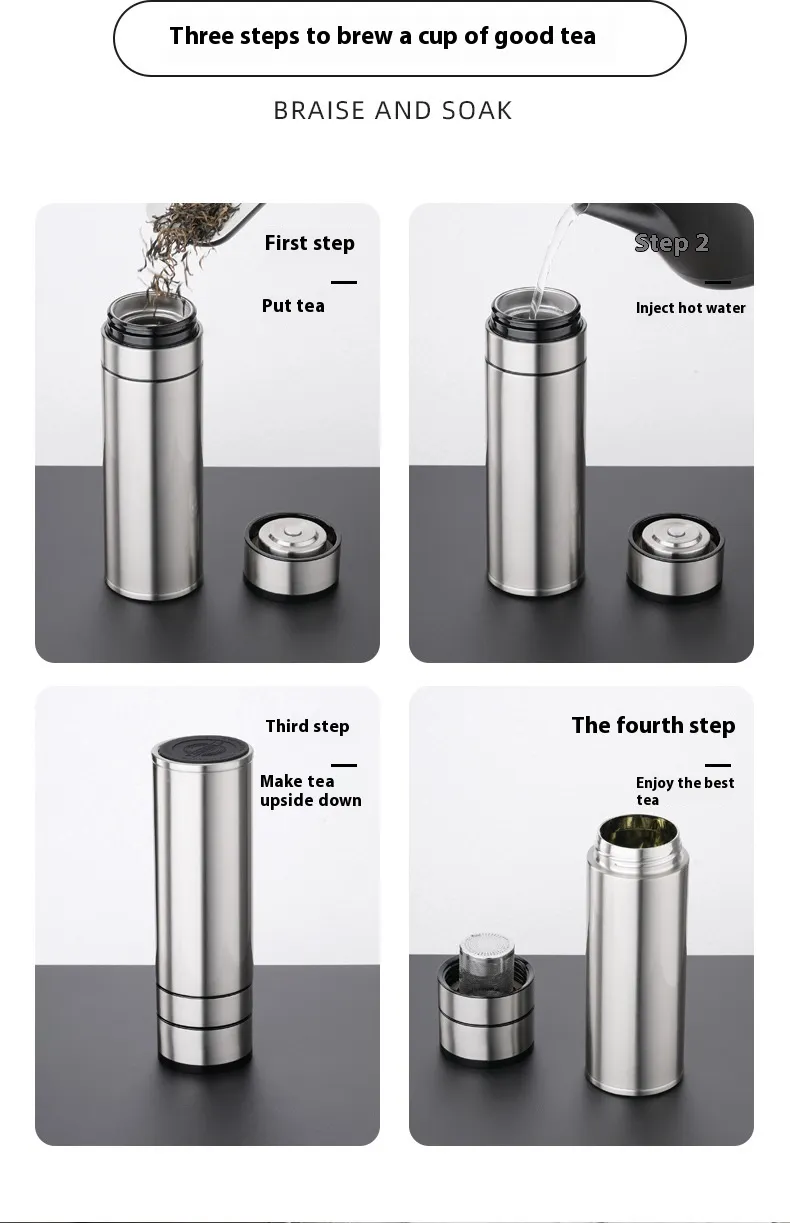 Three steps to brew a cup of good tea

BRAISE AND SOAK

First step

Put tea

Step 2

Inject hot water

Third step

Make tea upside down

The fourth step

Enjoy the best tea