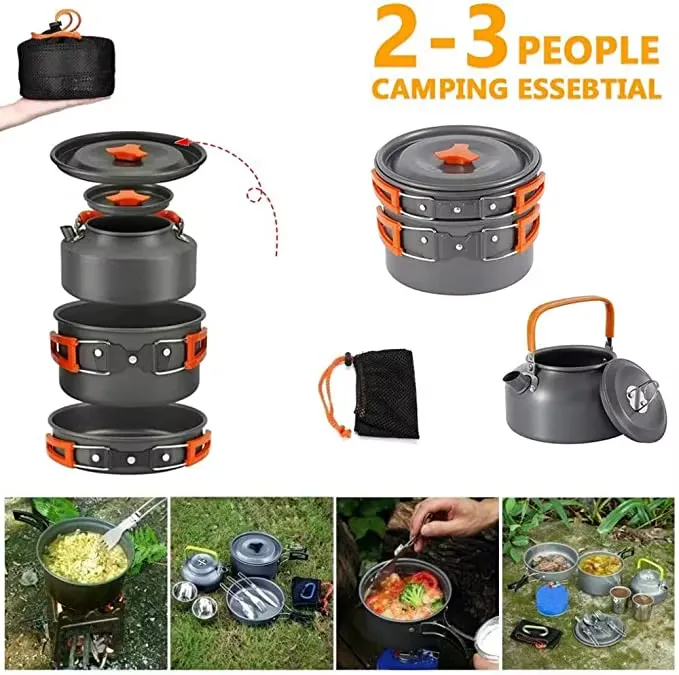 2-3 PEOPLE
CAMPING ESSEBTIAL