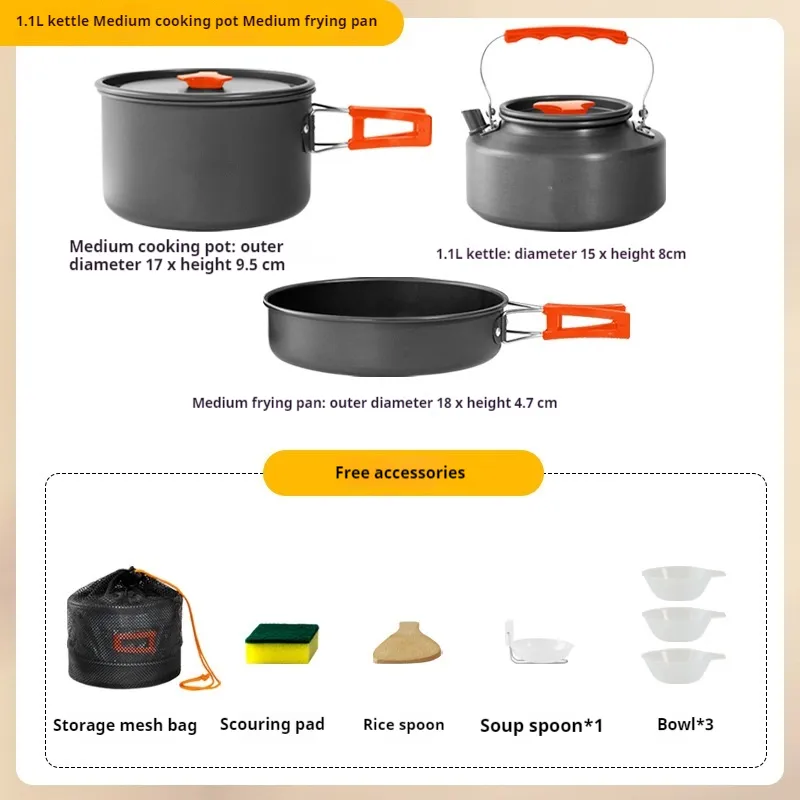 1.1L kettle Medium cooking pot Medium frying pan

Medium cooking pot: outer diameter 17 x height 9.5 cm

1.1L kettle: diameter 15 x height 8cm

Medium frying pan: outer diameter 18 x height 4.7 cm

Free accessories

Storage mesh bag

Scouring pad

Rice spoon

Soup spoon*1

Bowl*3