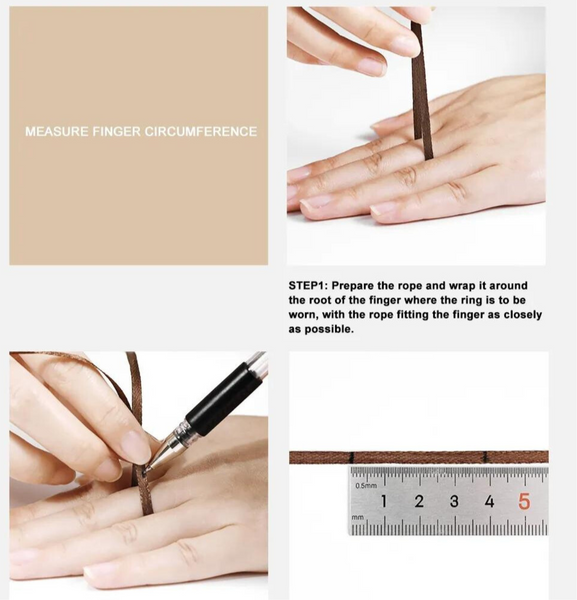 MEASURE FINGER CIRCUMFERENCE

STEP1: Prepare the rope and wrap it around the root of the finger where the ring is to be worn, with the rope fitting the finger as closely as possible.

0.5mm
1 2 3 4 5
mm