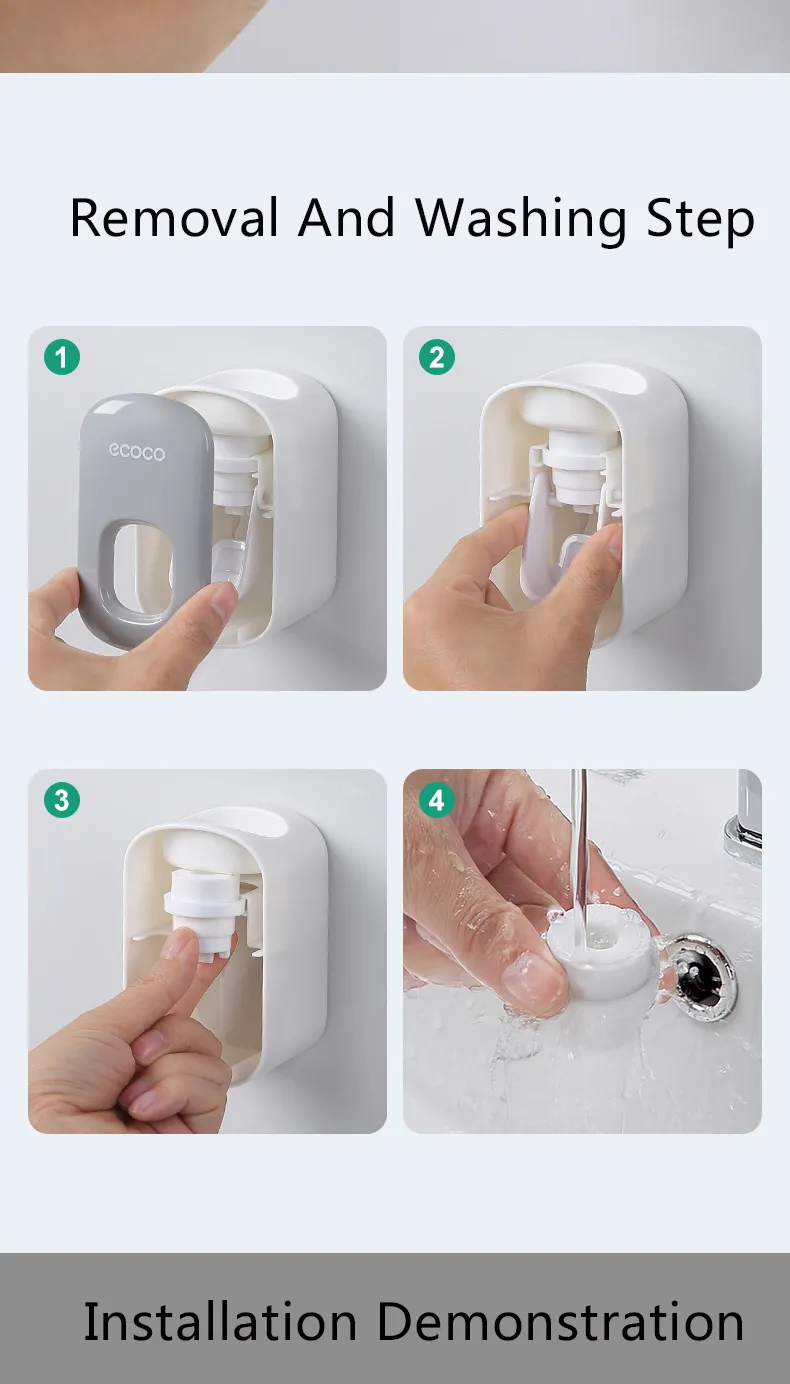 Removal And Washing Step

1

ecoco

2

3

4

Installation Demonstration