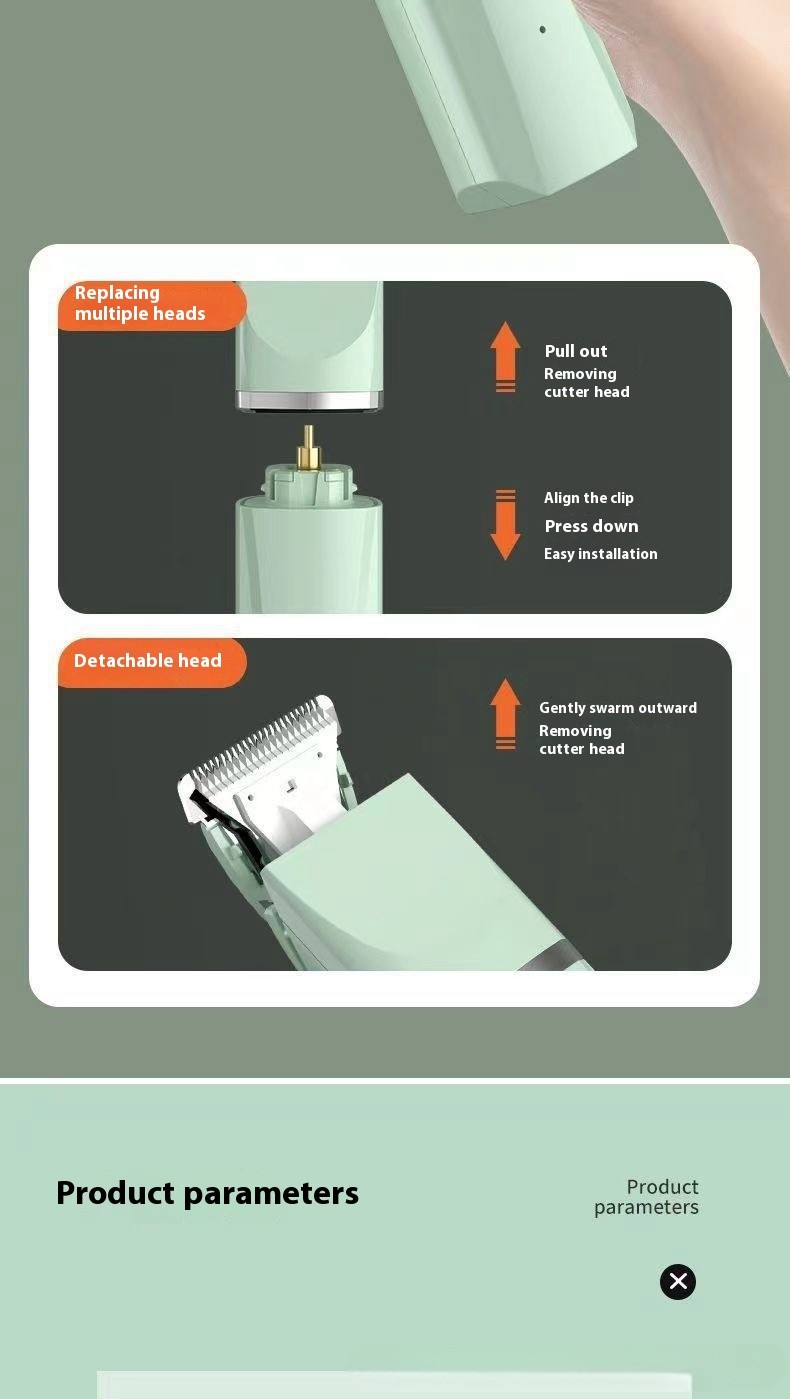 Replacing multiple heads

Pull out
Removing cutter head

Align the clip
Press down
Easy installation

Detachable head

Gently swarm outward
Removing cutter head

Product parameters

Product parameters