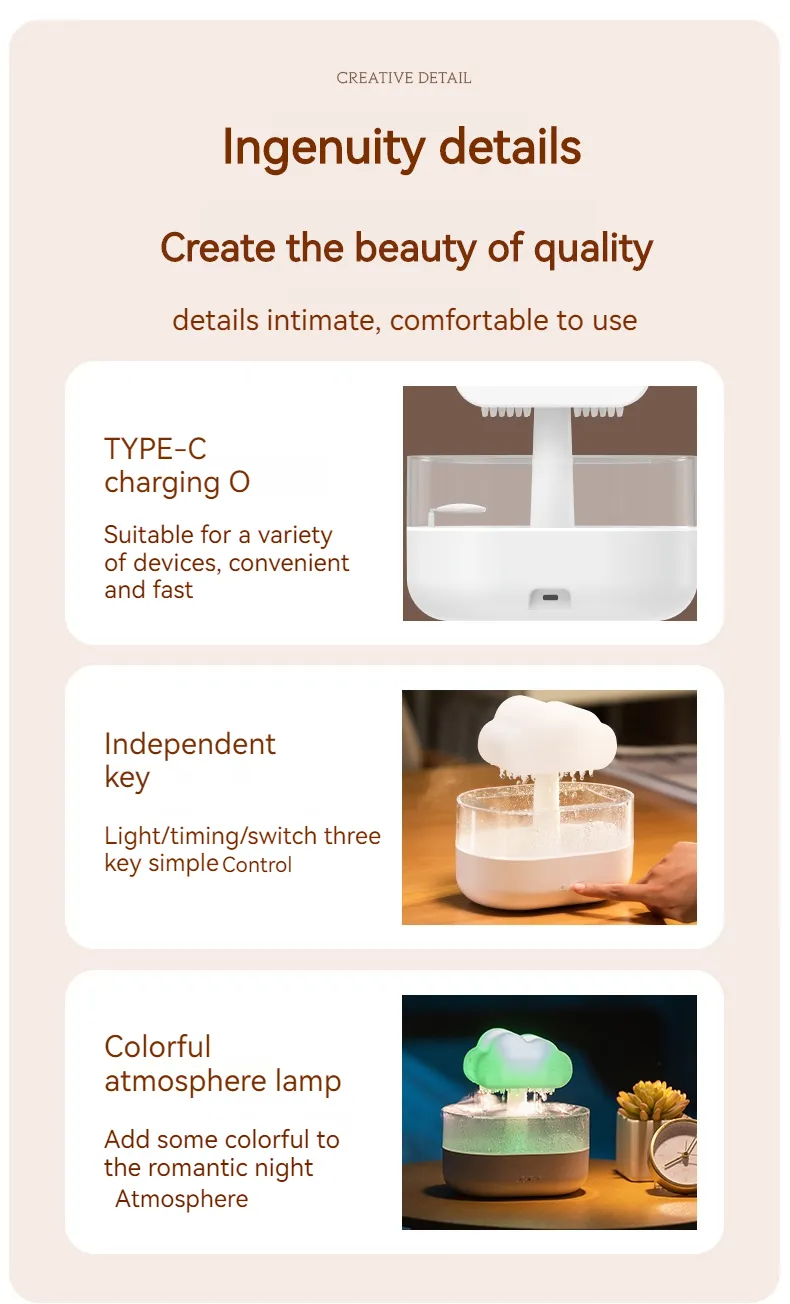 CREATIVE DETAIL

Ingenuity details

Create the beauty of quality

details intimate, comfortable to use

TYPE-C charging O

Suitable for a variety of devices, convenient and fast

Independent key

Light/timing/switch three key simple Control

Colorful atmosphere lamp

Add some colorful to the romantic night Atmosphere