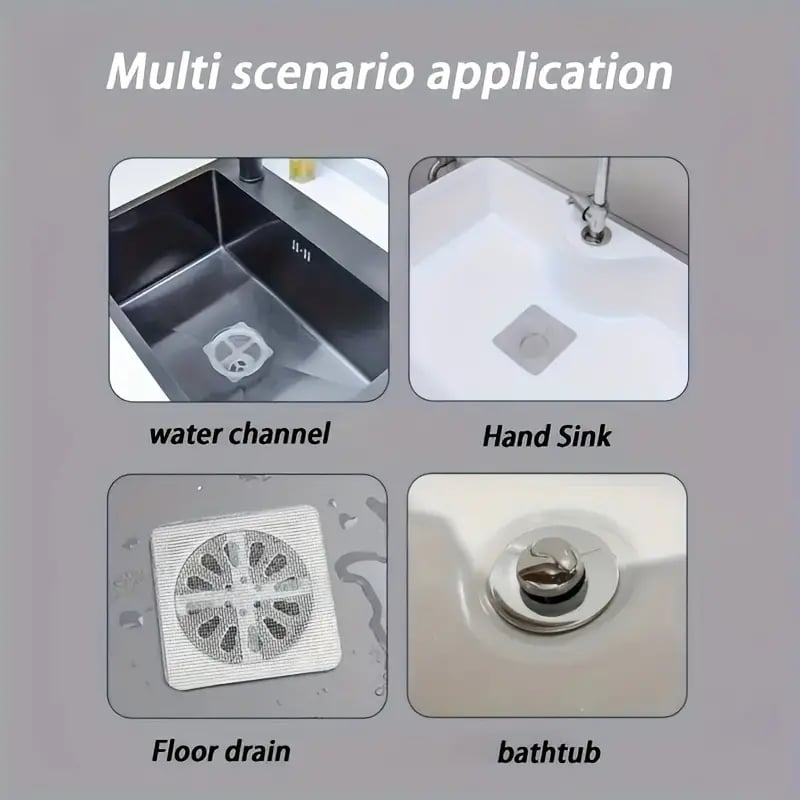 Multi scenario application

water channel

Hand Sink

Floor drain

bathtub