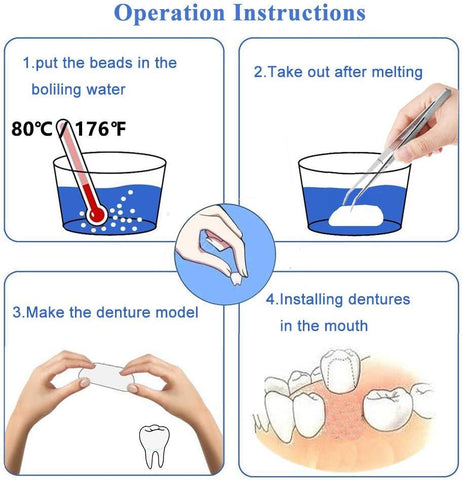 Operation Instructions

1.put the beads in the boliling water

80℃ / 176℉

2.Take out after melting

3.Make the denture model

4.Installing dentures in the mouth