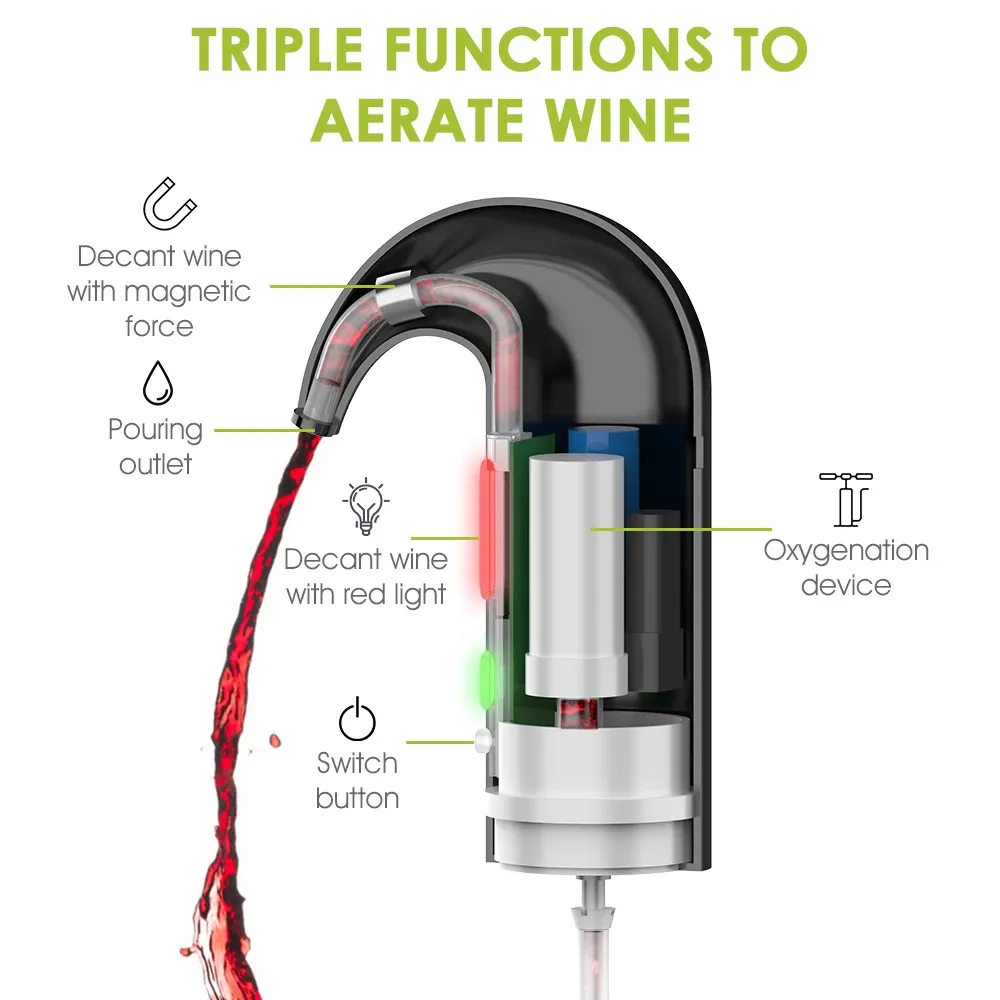 TRIPLE FUNCTIONS TO AERATE WINE

Decant wine with magnetic force

Pouring outlet

Decant wine with red light

Oxygenation device

Switch button