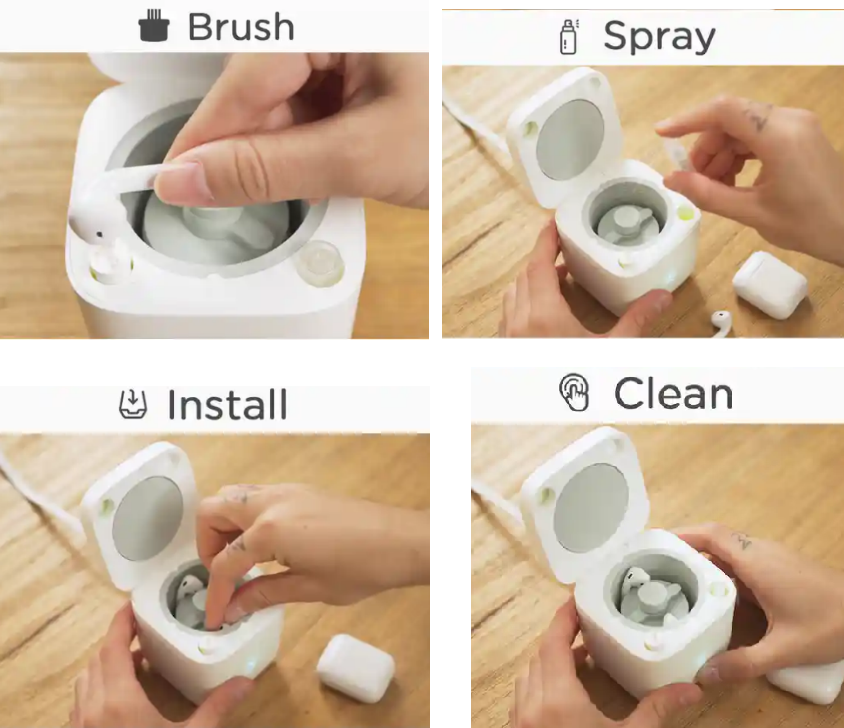 Brush

Spray

Install

Clean