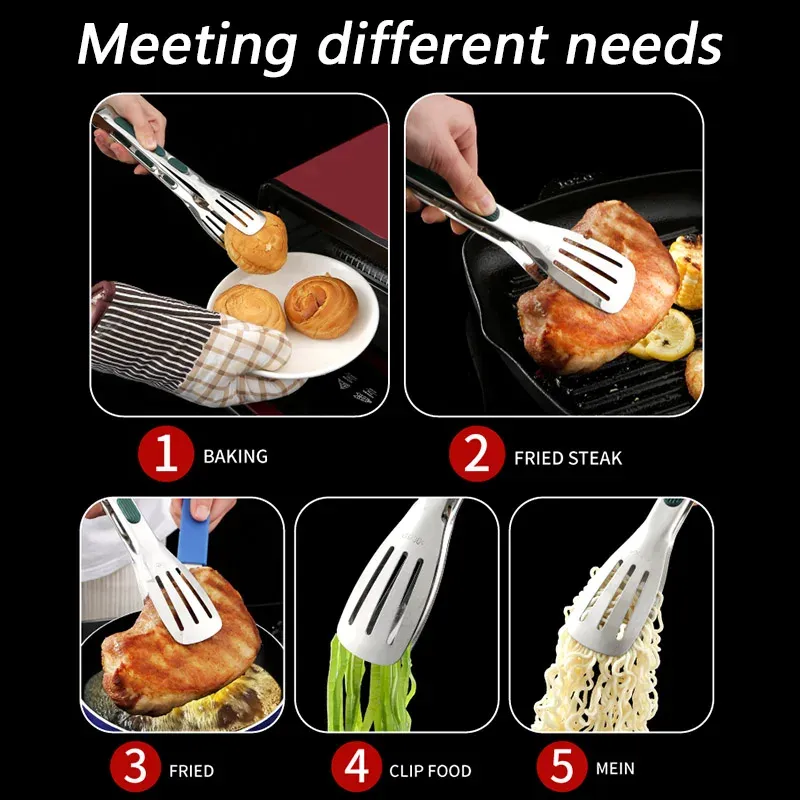 Meeting different needs

1 BAKING

2 FRIED STEAK

3 FRIED

4 CLIP FOOD

5 MEIN