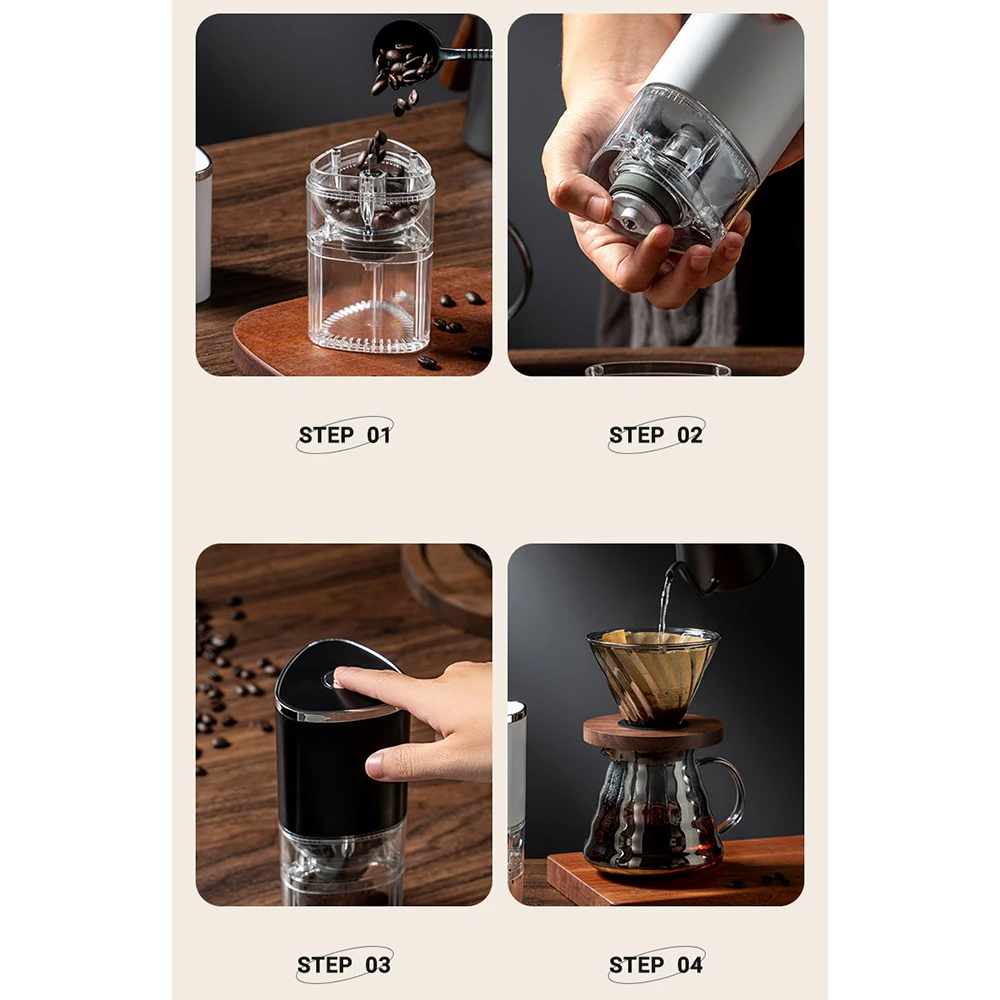 STEP 01

STEP 02

STEP 03

STEP 04