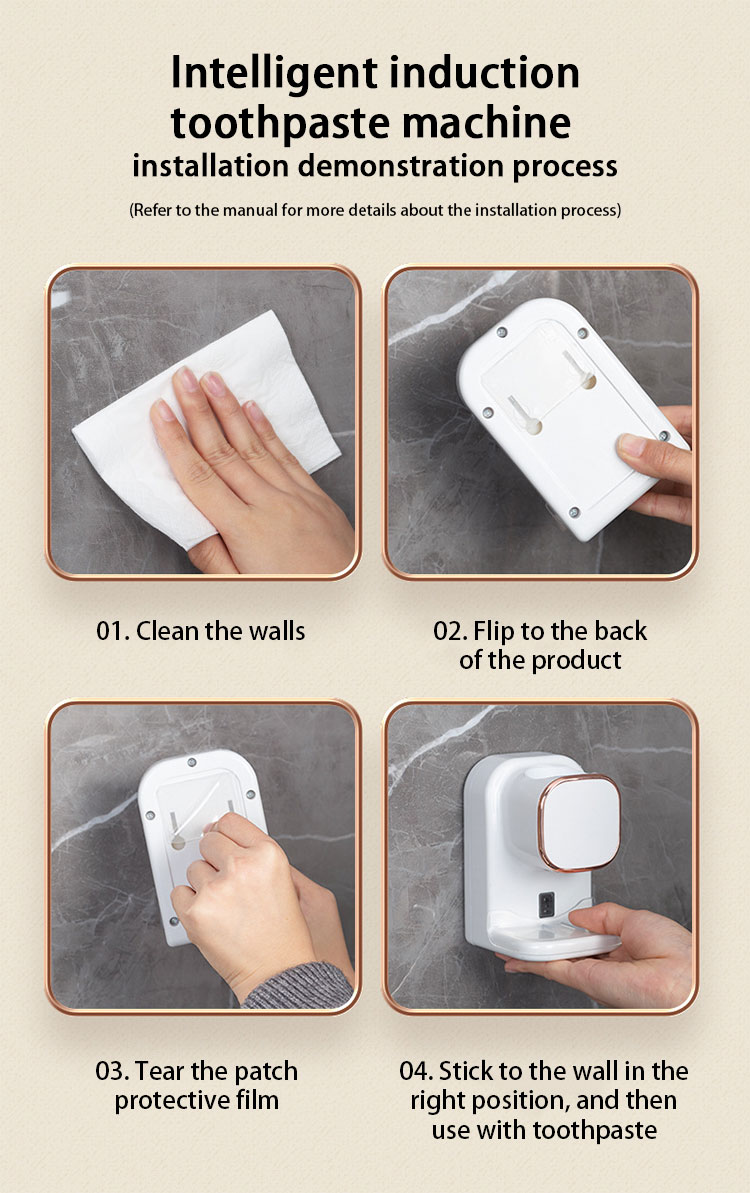 Intelligent induction toothpaste machine
installation demonstration process

(Refer to the manual for more details about the installation process)

01. Clean the walls

02. Flip to the back of the product

03. Tear the patch protective film

04. Stick to the wall in the right position, and then use with toothpaste