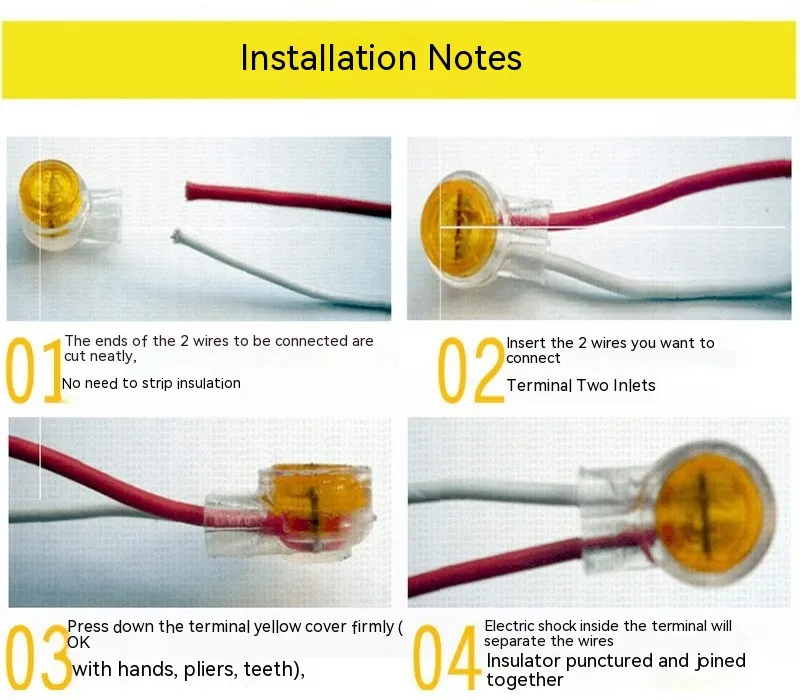 Installation Notes

01 The ends of the 2 wires to be connected are cut neatly,

No need to strip insulation

02 Insert the 2 wires you want to connect

Terminal Two Inlets

03 Press down the terminal yellow cover firmly ( OK

with hands, pliers, teeth),

04 Electric shock inside the terminal will separate the wires

Insulator punctured and joined together