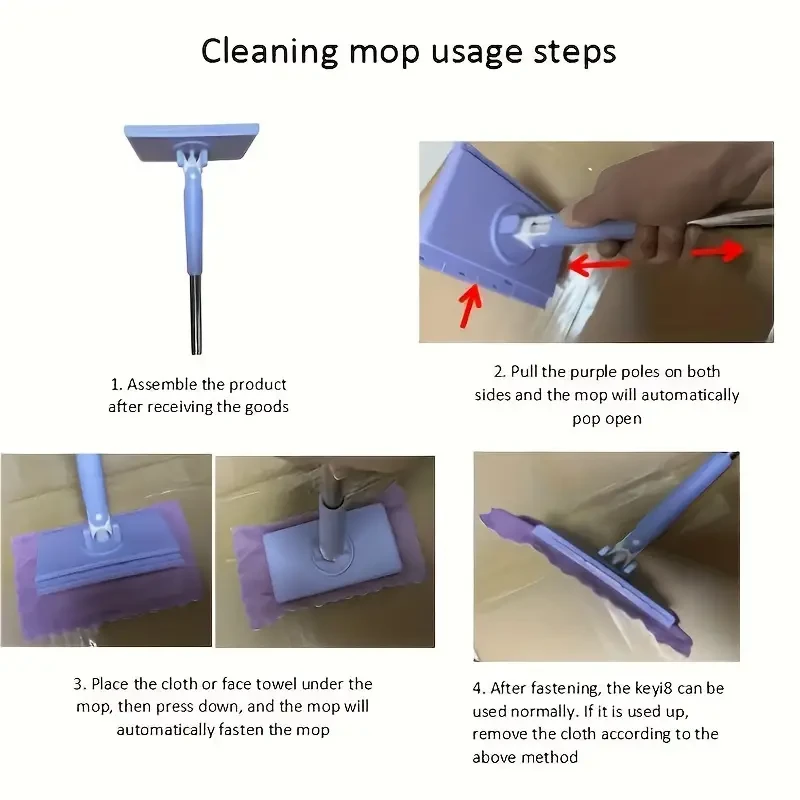 Cleaning mop usage steps

1. Assemble the product after receiving the goods

2. Pull the purple poles on both sides and the mop will automatically pop open

3. Place the cloth or face towel under the mop, then press down, and the mop will automatically fasten the mop

4. After fastening, the keyi8 can be used normally. If it is used up, remove the cloth according to the above method