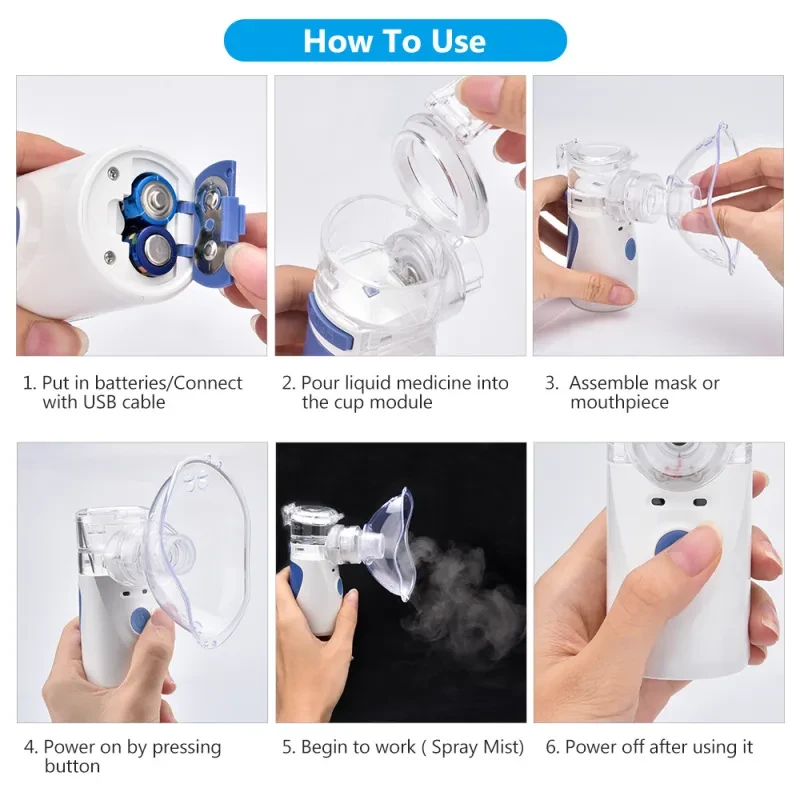 How To Use

1. Put in batteries/Connect with USB cable

2. Pour liquid medicine into the cup module

3. Assemble mask or mouthpiece

4. Power on by pressing button

5. Begin to work ( Spray Mist)

6. Power off after using it