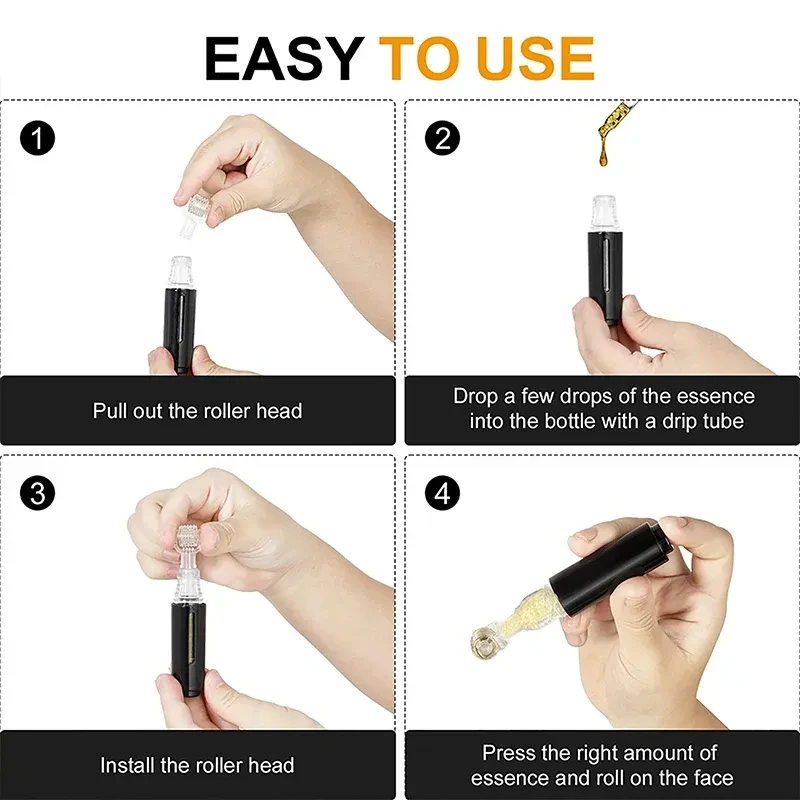 EASY TO USE

1

Pull out the roller head

2

Drop a few drops of the essence into the bottle with a drip tube

3

Install the roller head

4

Press the right amount of essence and roll on the face