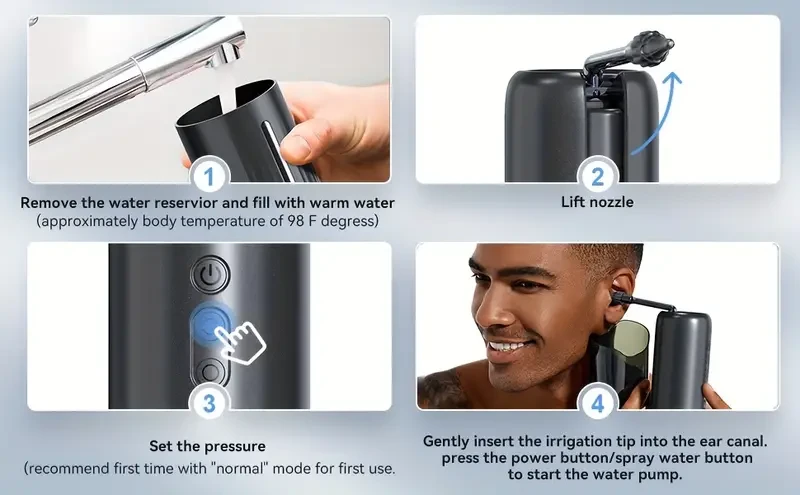 1

Remove the water reservior and fill with warm water
(approximately body temperature of 98 F degress)

2

Lift nozzle

3

Set the pressure
(recommend first time with "normal" mode for first use.

4

Gently insert the irrigation tip into the ear canal. press the power button/spray water button to start the water pump.