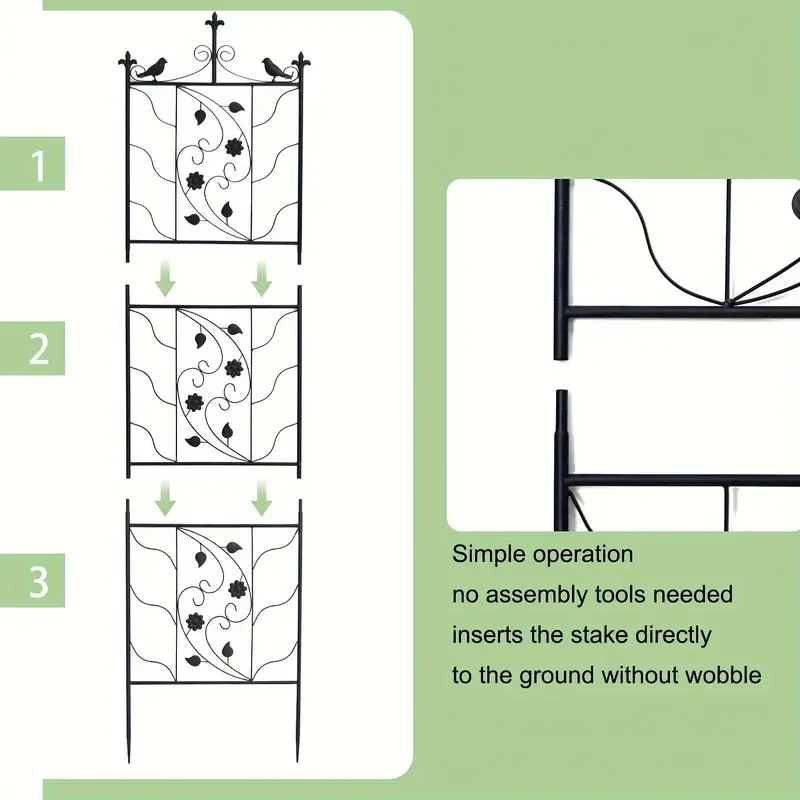 1

2

3

Simple operation
no assembly tools needed
inserts the stake directly
to the ground without wobble