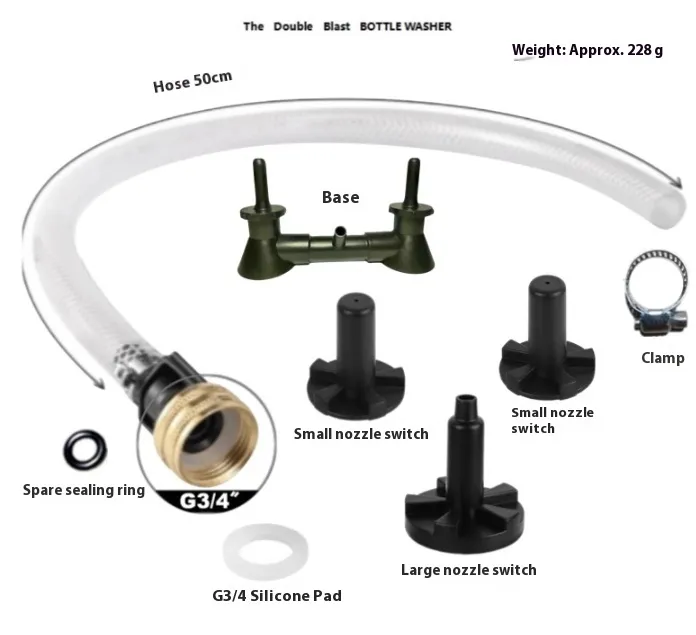 The Double Blast BOTTLE WASHER

Weight: Approx. 228 g

Hose 50cm

Base

Clamp

Small nozzle switch

Small nozzle switch

Spare sealing ring

G3/4"

Large nozzle switch

G3/4 Silicone Pad