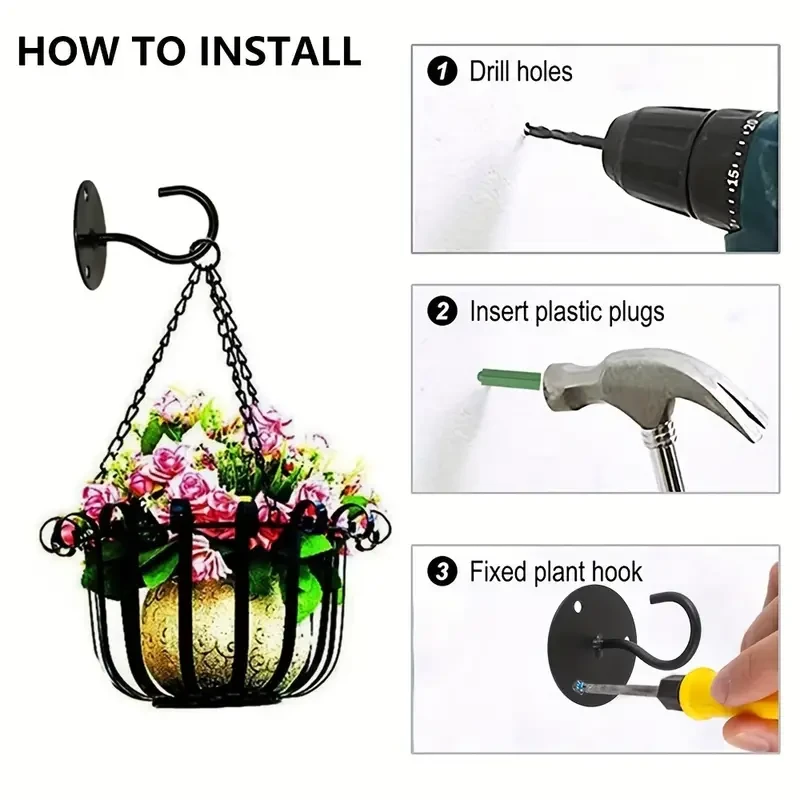 HOW TO INSTALL

1 Drill holes

15 20

2 Insert plastic plugs

3 Fixed plant hook