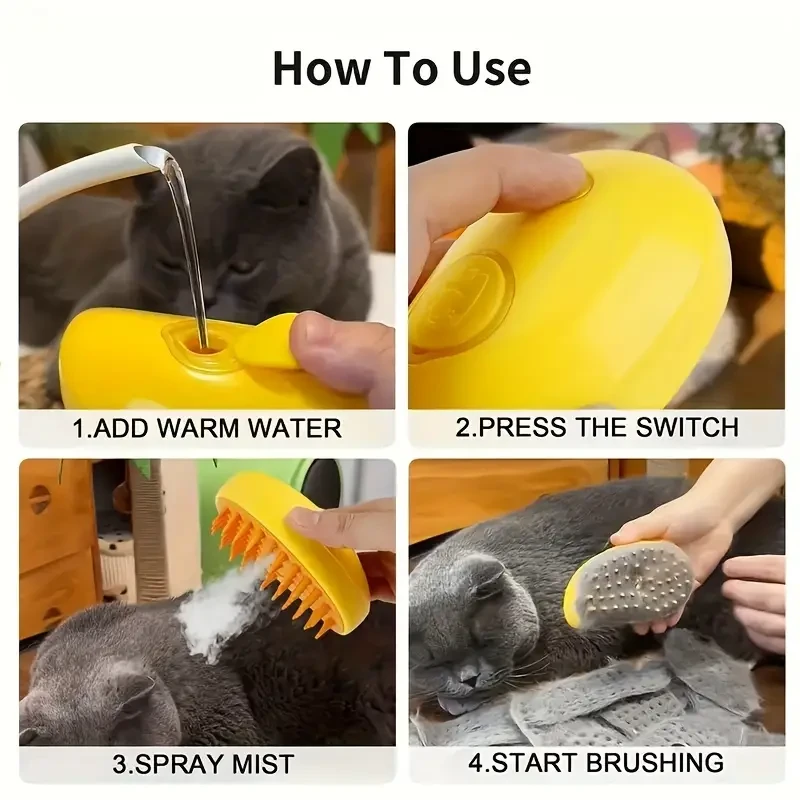 How To Use

1.ADD WARM WATER

2.PRESS THE SWITCH

3.SPRAY MIST

4.START BRUSHING