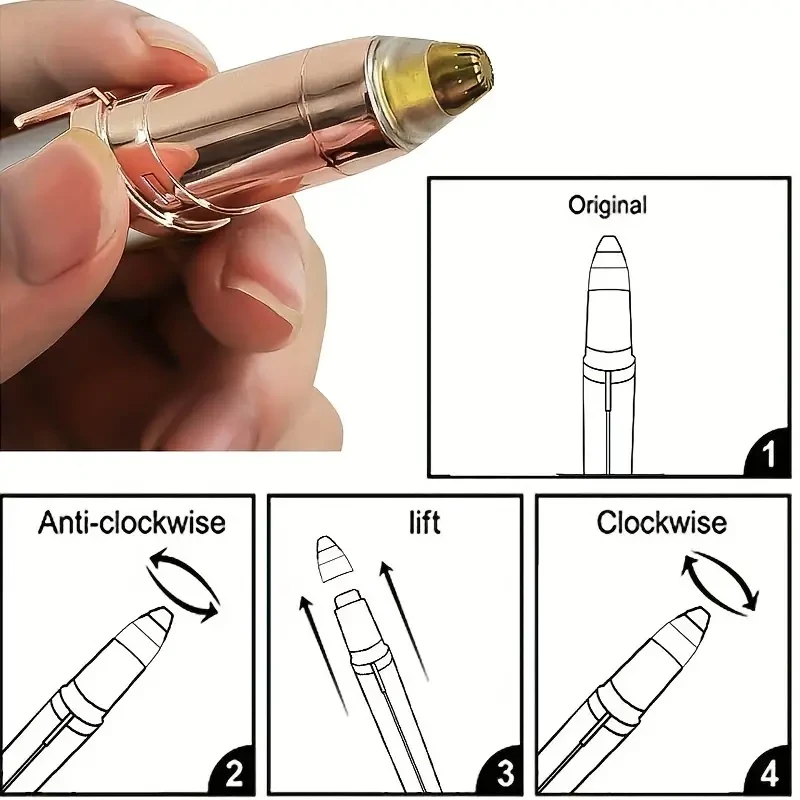 Original

1

Anti-clockwise

2

lift

3

Clockwise

4