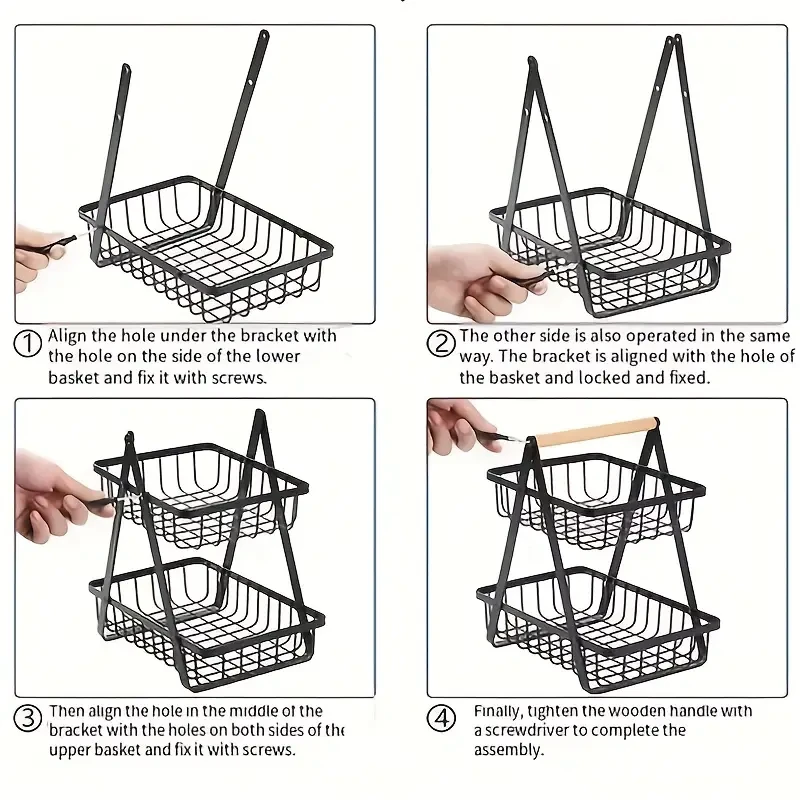 ① Align the hole under the bracket with the hole on the side of the lower basket and fix it with screws.

② The other side is also operated in the same way. The bracket is aligned with the hole of the basket and locked and fixed.

③ Then align the hole in the middle of the bracket with the holes on both sides of the upper basket and fix it with screws.

④ Finally, tighten the wooden handle with a screwdriver to complete the assembly.