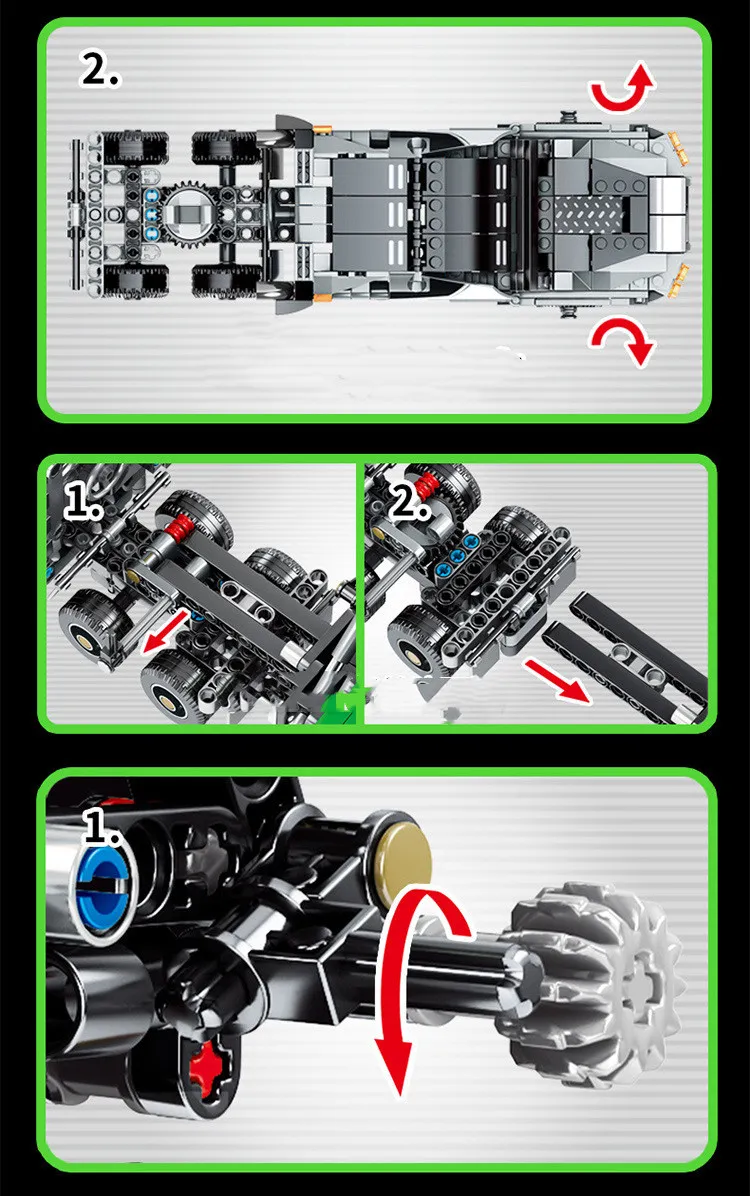 2.

1.

2.

1.