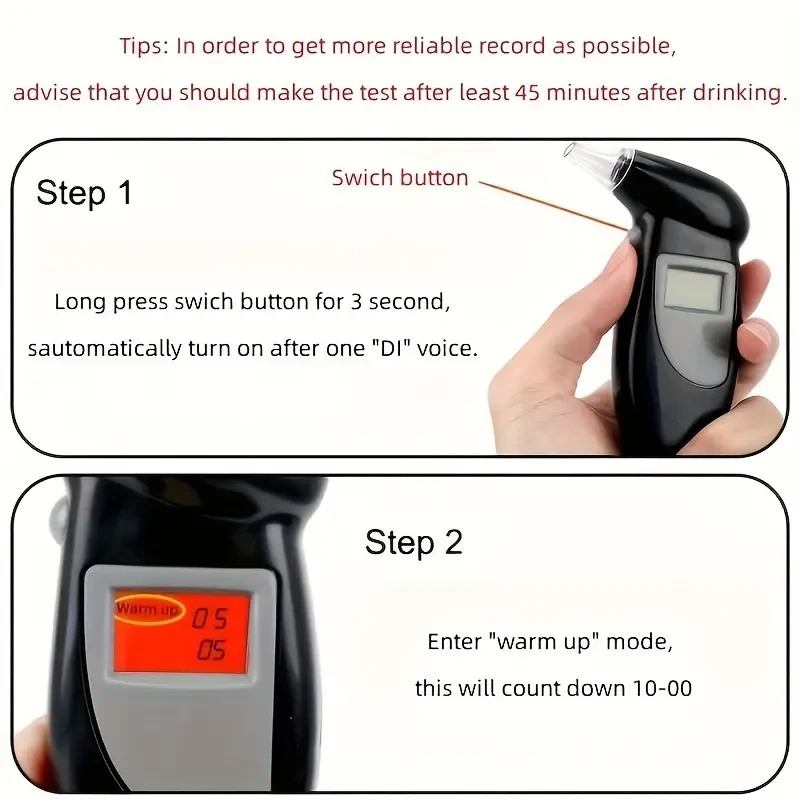 Tips: In order to get more reliable record as possible, advise that you should make the test after least 45 minutes after drinking.

Step 1

Swich button

Long press swich button for 3 second, sautomatically turn on after one "DI" voice.

Warm up 05
05

Step 2

Enter "warm up" mode, this will count down 10-00