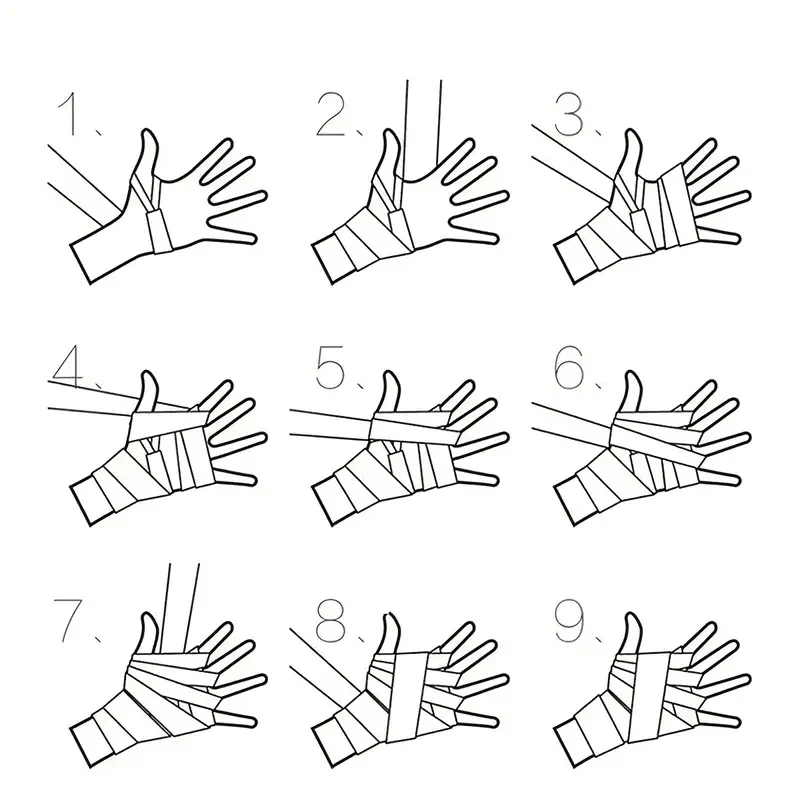 1.

2.

3.

4.

5.

6.

7.

8.

9.