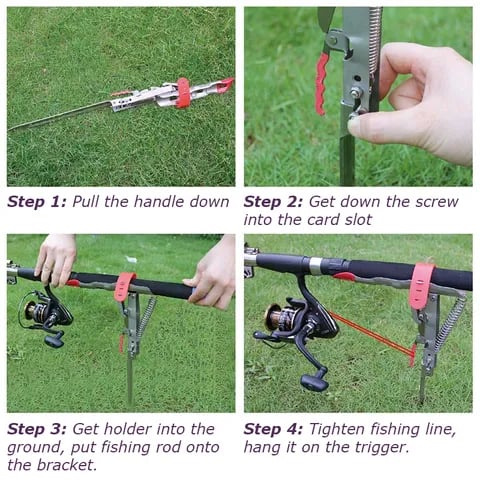 Step 1: Pull the handle down

Step 2: Get down the screw into the card slot

Step 3: Get holder into the ground, put fishing rod onto the bracket.

Step 4: Tighten fishing line, hang it on the trigger.