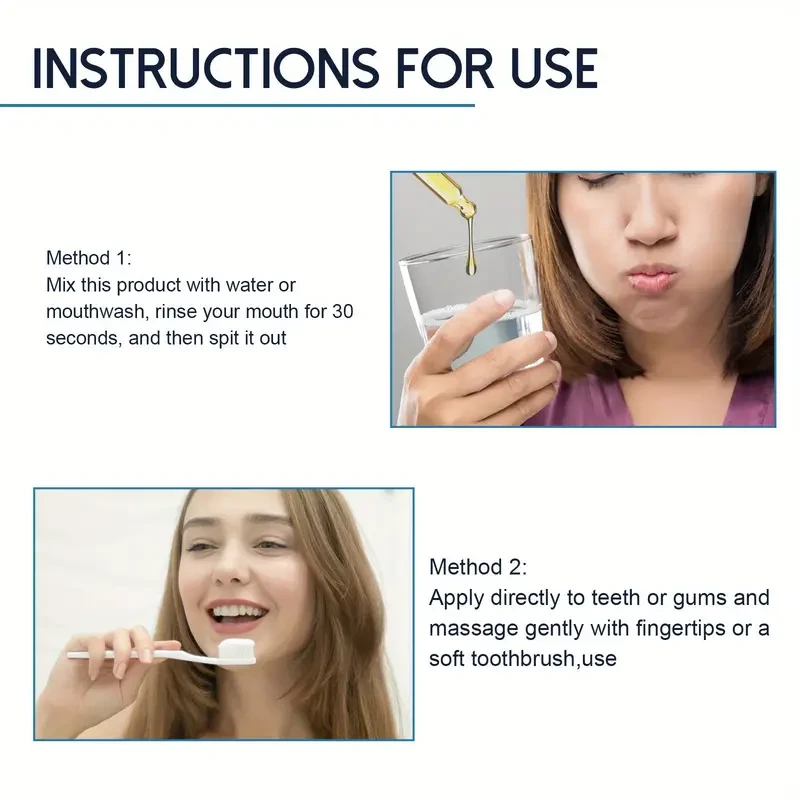 INSTRUCTIONS FOR USE

Method 1:
Mix this product with water or mouthwash, rinse your mouth for 30 seconds, and then spit it out

Method 2:
Apply directly to teeth or gums and massage gently with fingertips or a soft toothbrush,use