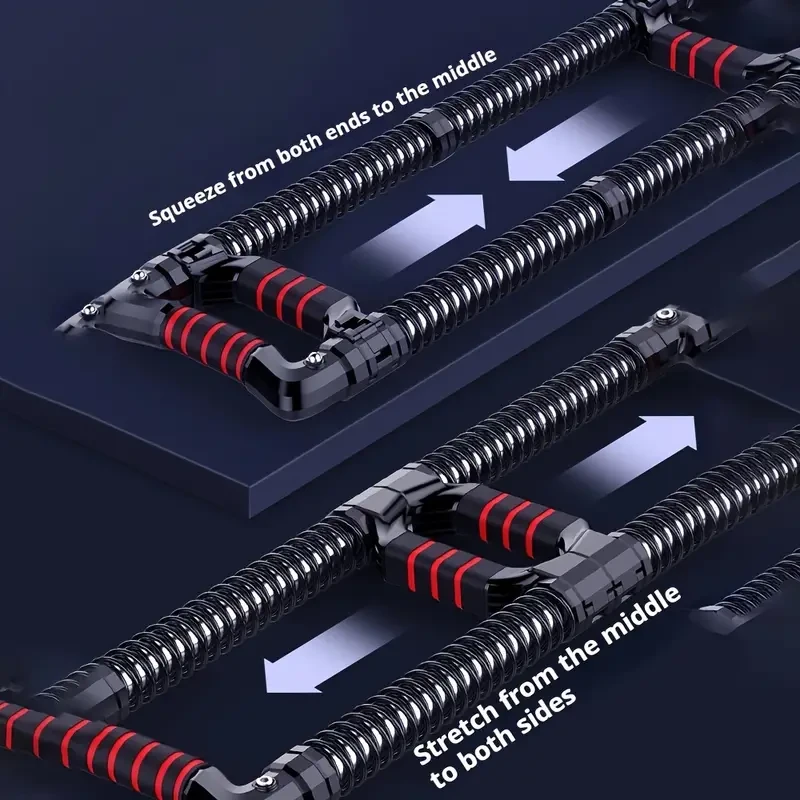 Squeeze from both ends to the middle

Stretch from the middle to both sides