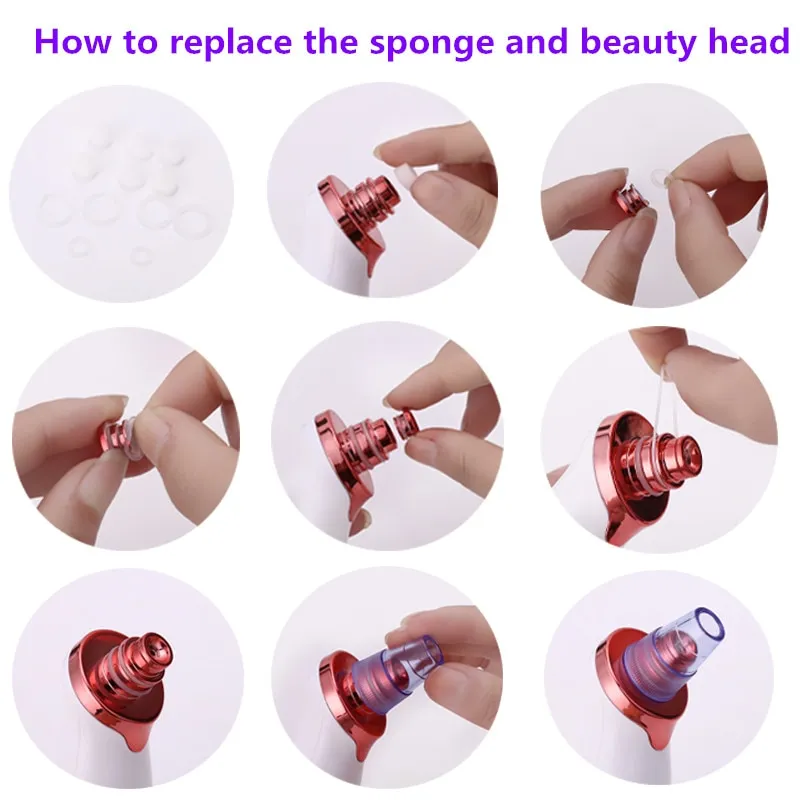 How to replace the sponge and beauty head