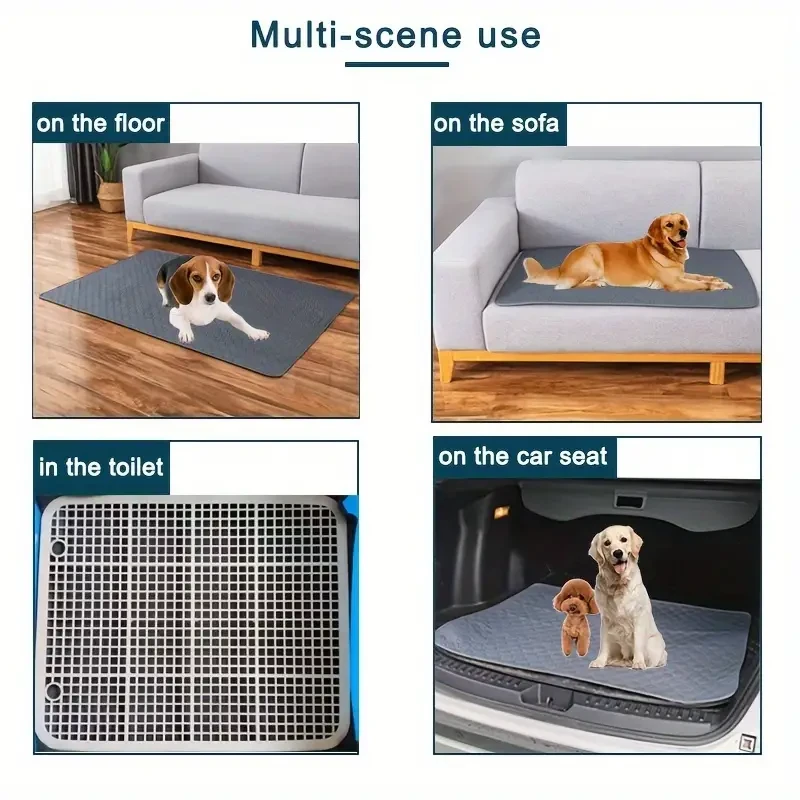 Multi-scene use

on the floor

on the sofa

in the toilet

on the car seat