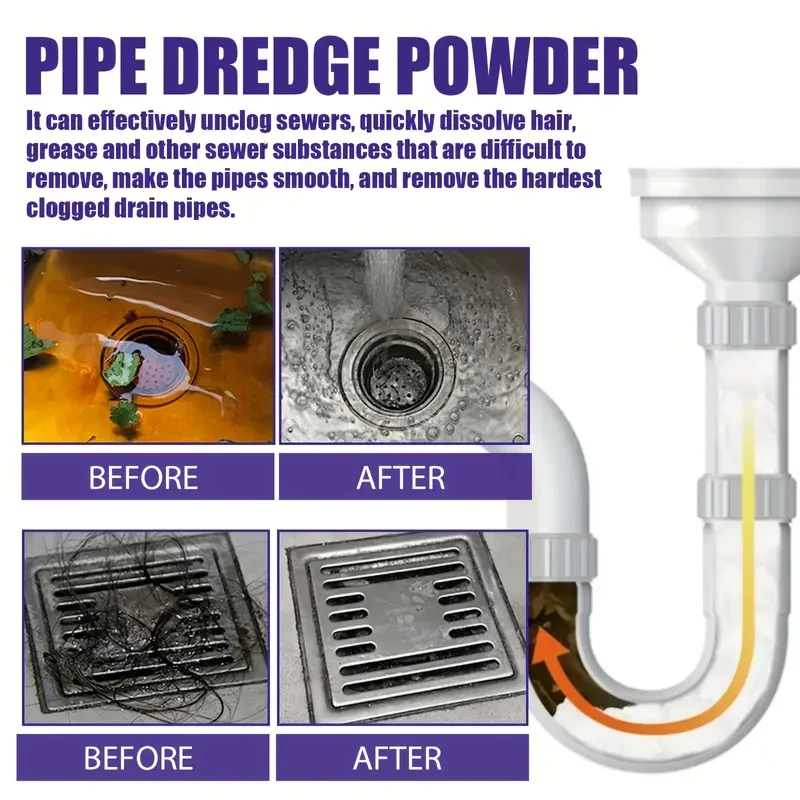 PIPE DREDGE POWDER

It can effectively unclog sewers, quickly dissolve hair, grease and other sewer substances that are difficult to remove, make the pipes smooth, and remove the hardest clogged drain pipes.

BEFORE

AFTER

BEFORE

AFTER